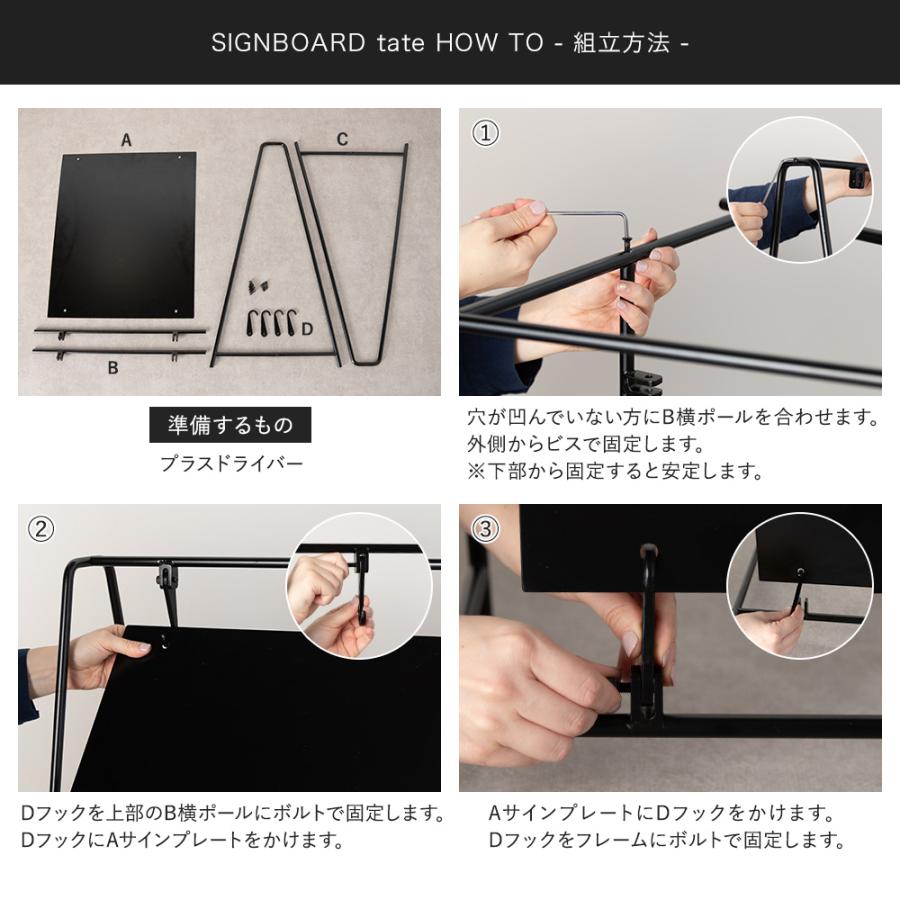 SIGNBOARD tate HOW TO - 組立方法 -

A

C

D

B

準備するもの

プラスドライバー

①

穴が凹んでいない方にB横ポールを合わせます。
外側からビスで固定します。
※下部から固定すると安定します。

②

Dフックを上部のB横ポールにボルトで固定します。
DフックにAサインプレートをかけます。

③

AサインプレートにDフックをかけます。
Dフックをフレームにボルトで固定します。