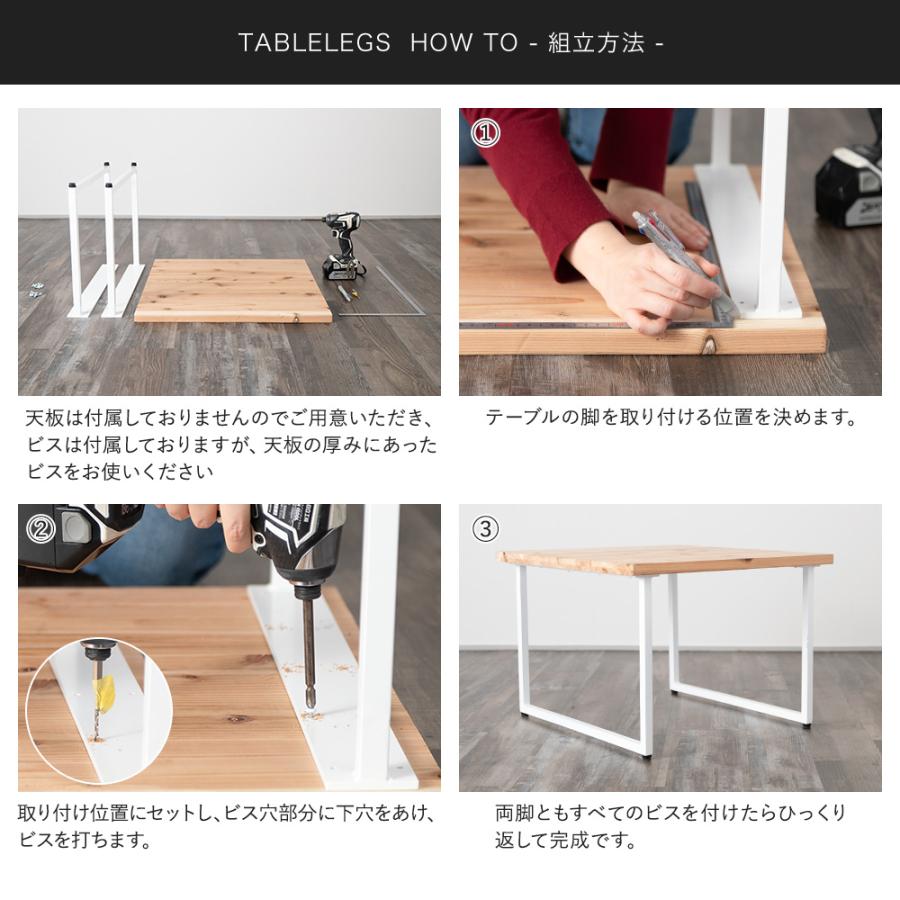 TABLELEGS HOW TO - 組立方法 -

天板は付属しておりませんのでご用意いただき、ビスは付属しておりますが、天板の厚みにあったビスをお使いください

①

テーブルの脚を取り付ける位置を決めます。

②

取り付け位置にセットし、ビス穴部分に下穴をあけ、ビスを打ちます。

③

両脚ともすべてのビスを付けたらひっくり返して完成です。