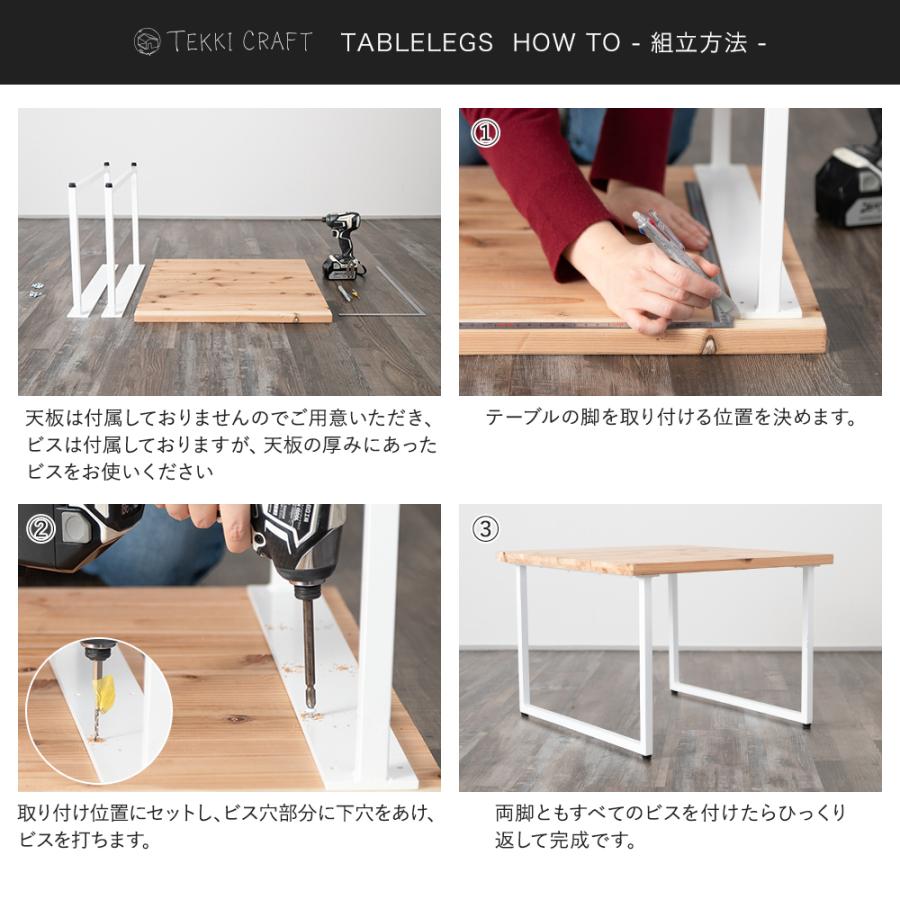 TEKKI CRAFT TABLELEGS HOW TO - 組立方法 -

天板は付属しておりませんのでご用意いただき、ビスは付属しておりますが、天板の厚みにあったビスをお使いください

①

テーブルの脚を取り付ける位置を決めます。

②

取り付け位置にセットし、ビス穴部分に下穴をあけ、ビスを打ちます。

③

両脚ともすべてのビスを付けたらひっくり返して完成です。