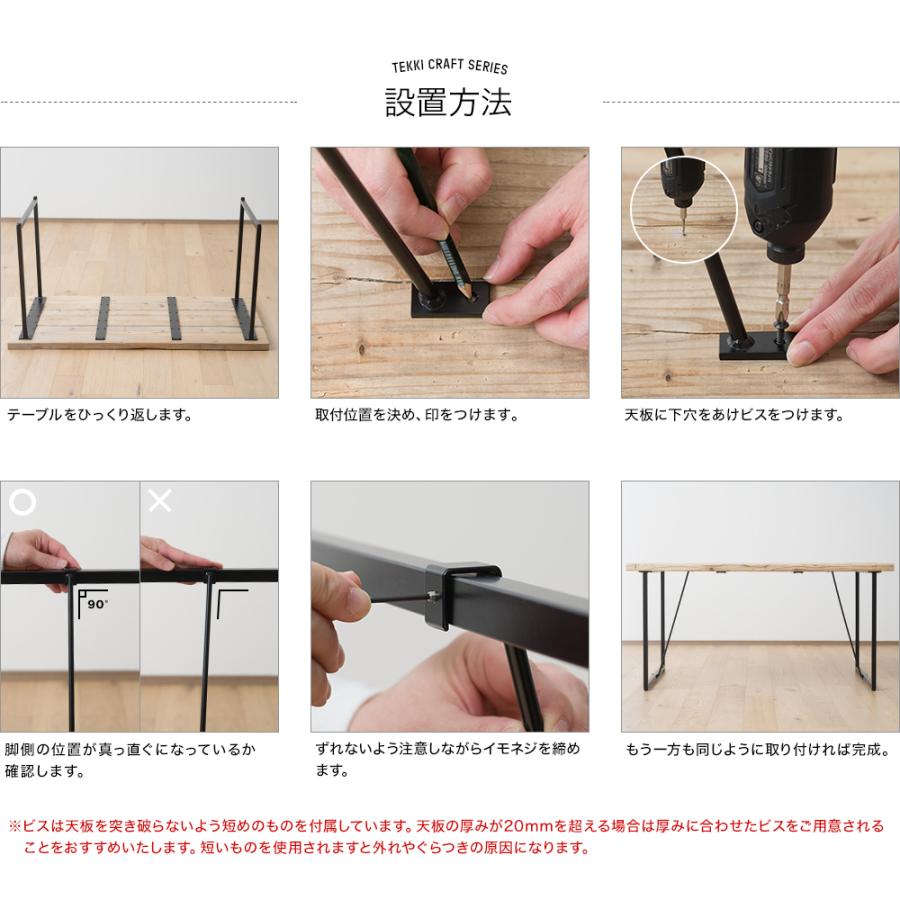 TEKKI CRAFT SERIES

設置方法

テーブルをひっくり返します。

取付位置を決め、印をつけます。

天板に下穴をあけビスをつけます。

○ ×

90°

脚側の位置が真っ直ぐになっているか確認します。

ずれないよう注意しながらイモネジを締めます。

もう一方も同じように取り付ければ完成。

※ビスは天板を突き破らないよう短めのものを付属しています。天板の厚みが20mmを超える場合は厚みに合わせたビスをご用意されることをおすすめいたします。短いものを使用されますと外れやぐらつきの原因になります。