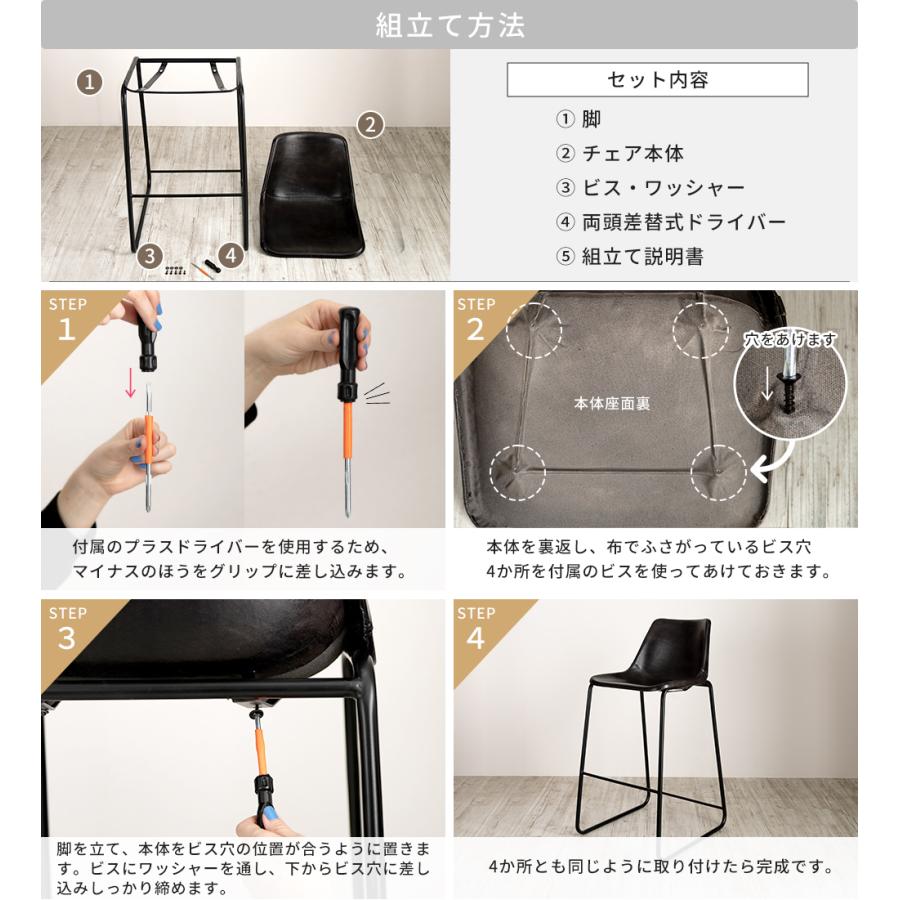 組立て方法

1
2
3
4

セット内容
① 脚
② チェア本体
③ ビス・ワッシャー
④ 両頭差替式ドライバー
⑤ 組立て説明書

STEP 1

付属のプラスドライバーを使用するため、マイナスのほうをグリップに差し込みます。

STEP 2

本体座面裏

穴をあけます

本体を裏返し、布でふさがっているビス穴4か所を付属のビスを使ってあけておきます。

STEP 3

脚を立て、本体をビス穴の位置が合うように置きます。ビスにワッシャーを通し、下からビス穴に差し込みしっかり締めます。

STEP 4

4か所とも同じように取り付けたら完成です。