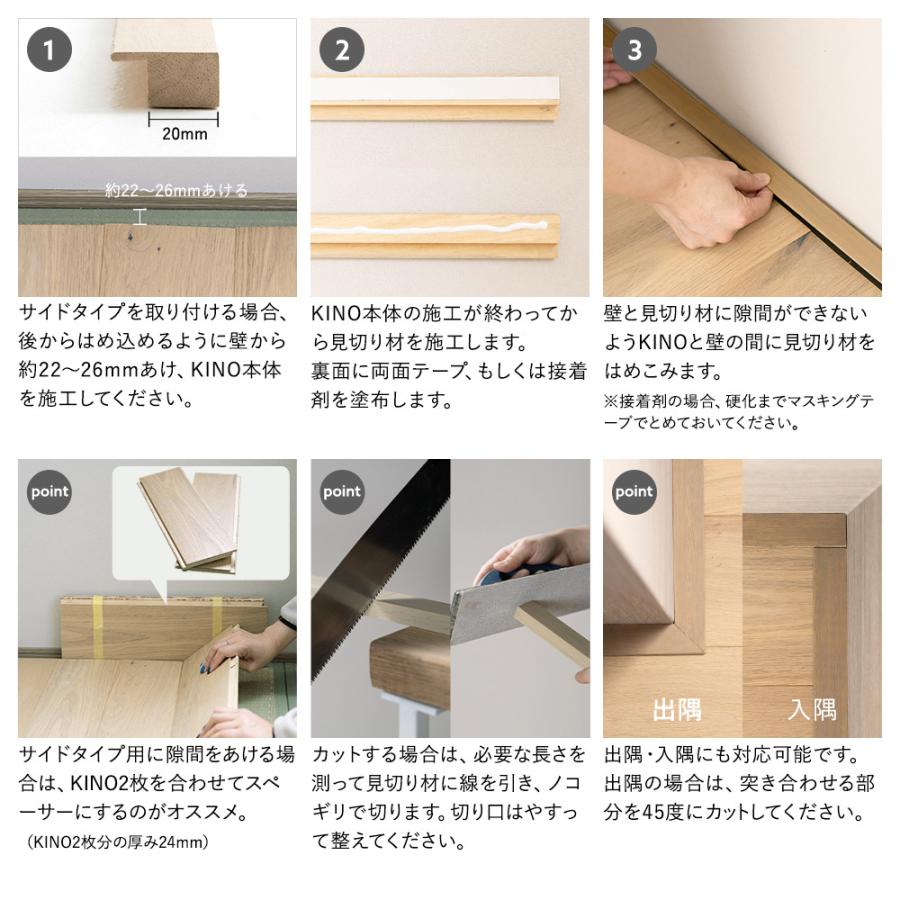 1

20mm

約22〜26mmあける

サイドタイプを取り付ける場合、後からはめ込めるように壁から約22〜26mmあけ、KINO本体を施工してください。

2

KINO本体の施工が終わってから見切り材を施工します。
裏面に両面テープ、もしくは接着剤を塗布します。

3

壁と見切り材に隙間ができないようKINOと壁の間に見切り材をはめこみます。
※接着剤の場合、硬化までマスキングテープでとめておいてください。

point

サイドタイプ用に隙間をあける場合は、KINO2枚を合わせてスペーサーにするのがオススメ。
（KINO2枚分の厚み24mm）

point

カットする場合は、必要な長さを測って見切り材に線を引き、ノコギリで切ります。切り口はやすって整えてください。

point

出隅

入隅

出隅・入隅にも対応可能です。出隅の場合は、突き合わせる部分を45度にカットしてください。