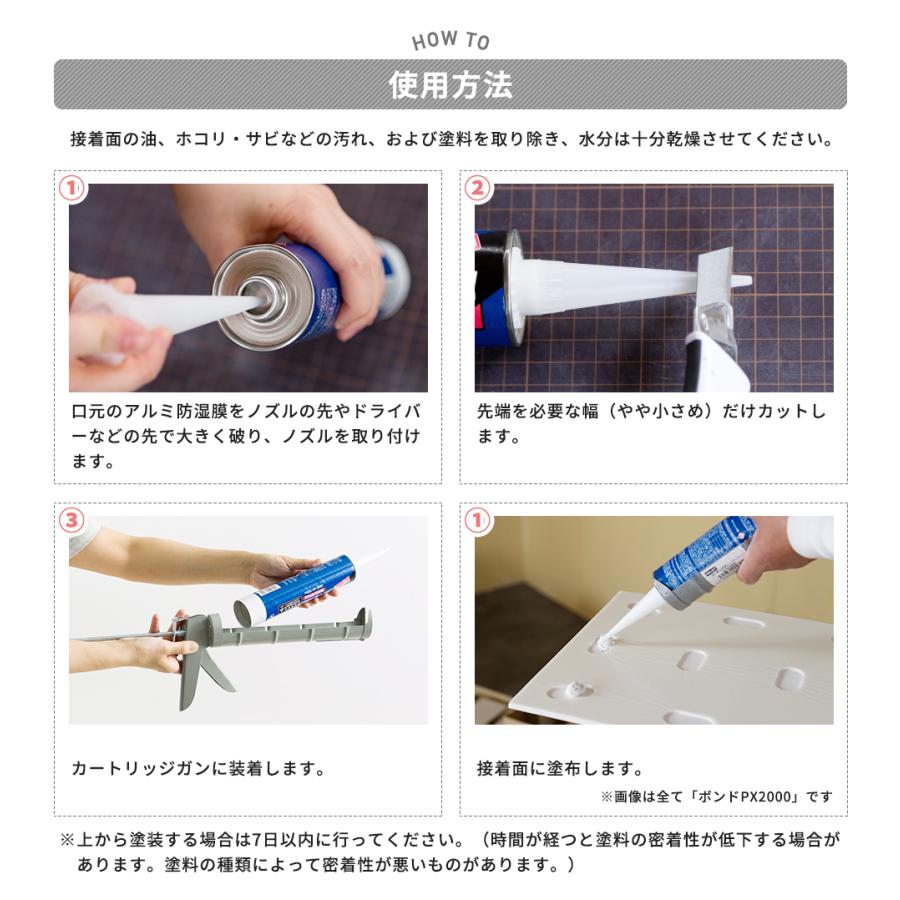 HOW TO

使用方法

接着面の油、ホコリ・サビなどの汚れ、および塗料を取り除き、水分は十分乾燥させてください。

①

口元のアルミ防湿膜をノズルの先やドライバーなどの先で大きく破り、ノズルを取り付けます。

②

先端を必要な幅（やや小さめ）だけカットします。

③

カートリッジガンに装着します。

①

接着面に塗布します。

※画像は全て「ボンドPX2000」です

※上から塗装する場合は7日以内に行ってください。（時間が経つと塗料の密着性が低下する場合があります。塗料の種類によって密着性が悪いものがあります。）