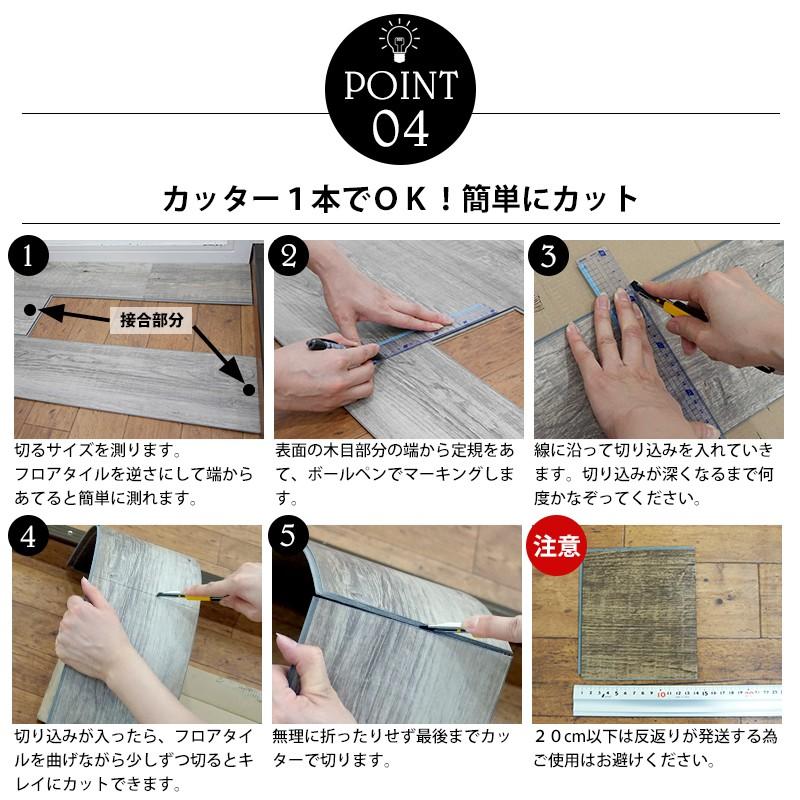 POINT
04

カッター１本でＯＫ！簡単にカット

1
接合部分
切るサイズを測ります。
フロアタイルを逆さにして端からあてると簡単に測れます。

2
表面の木目部分の端から定規をあて、ボールペンでマーキングします。

3
線に沿って切り込みを入れていきます。切り込みが深くなるまで何度かなぞってください。

4
切り込みが入ったら、フロアタイルを曲げながら少しずつ切るとキレイにカットできます。

5
無理に折ったりせず最後までカッターで切ります。

注意
２０cm以下は反返りが発送する為ご使用はお避けください。