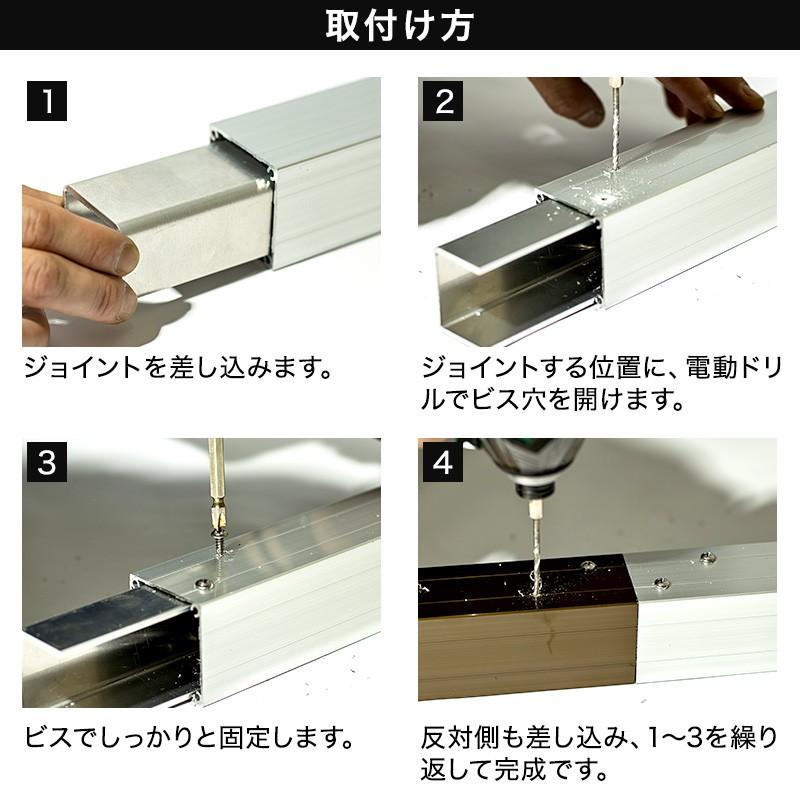 取付け方

1

ジョイントを差し込みます。

2

ジョイントする位置に、電動ドリルでビス穴を開けます。

3

ビスでしっかりと固定します。

4

反対側も差し込み、1〜3を繰り返して完成です。