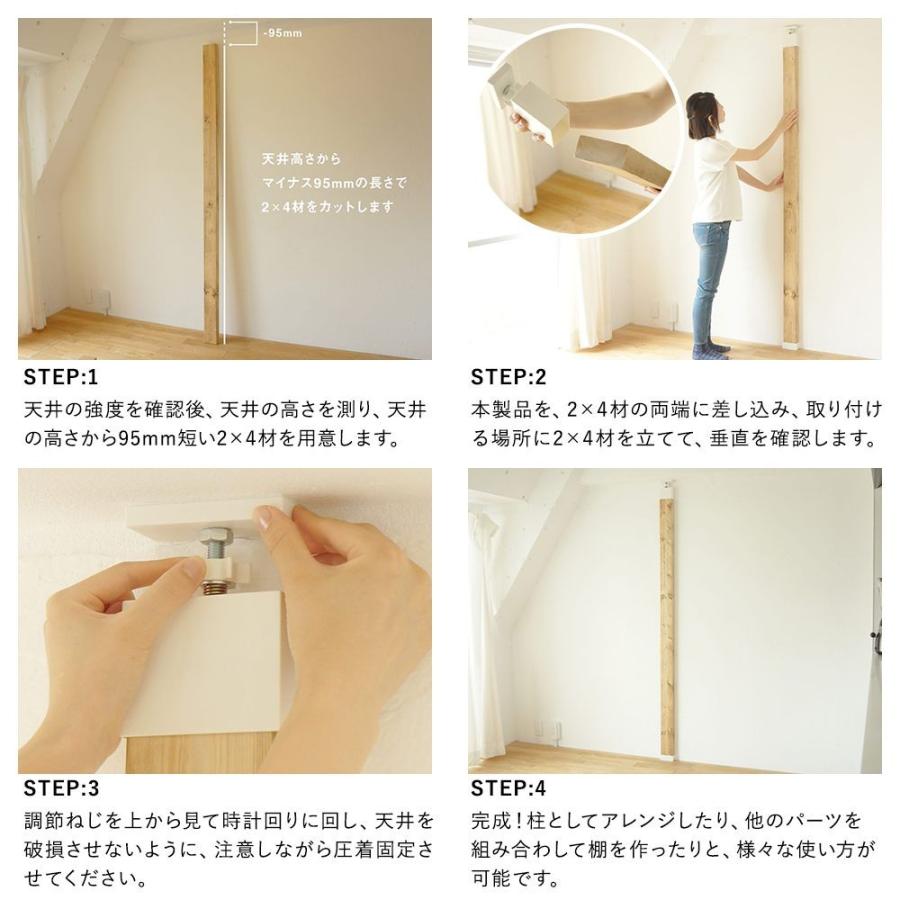 -95mm

天井高さから
マイナス95mmの長さで
2×4材をカットします

STEP:1
天井の強度を確認後、天井の高さを測り、天井の高さから95mm短い2×4材を用意します。

STEP:2
本製品を、2×4材の両端に差し込み、取り付ける場所に2×4材を立てて、垂直を確認します。

STEP:3
調節ねじを上から見て時計回りに回し、天井を破損させないように、注意しながら圧着固定させてください。

STEP:4
完成！柱としてアレンジしたり、他のパーツを組み合わして棚を作ったりと、様々な使い方が可能です。