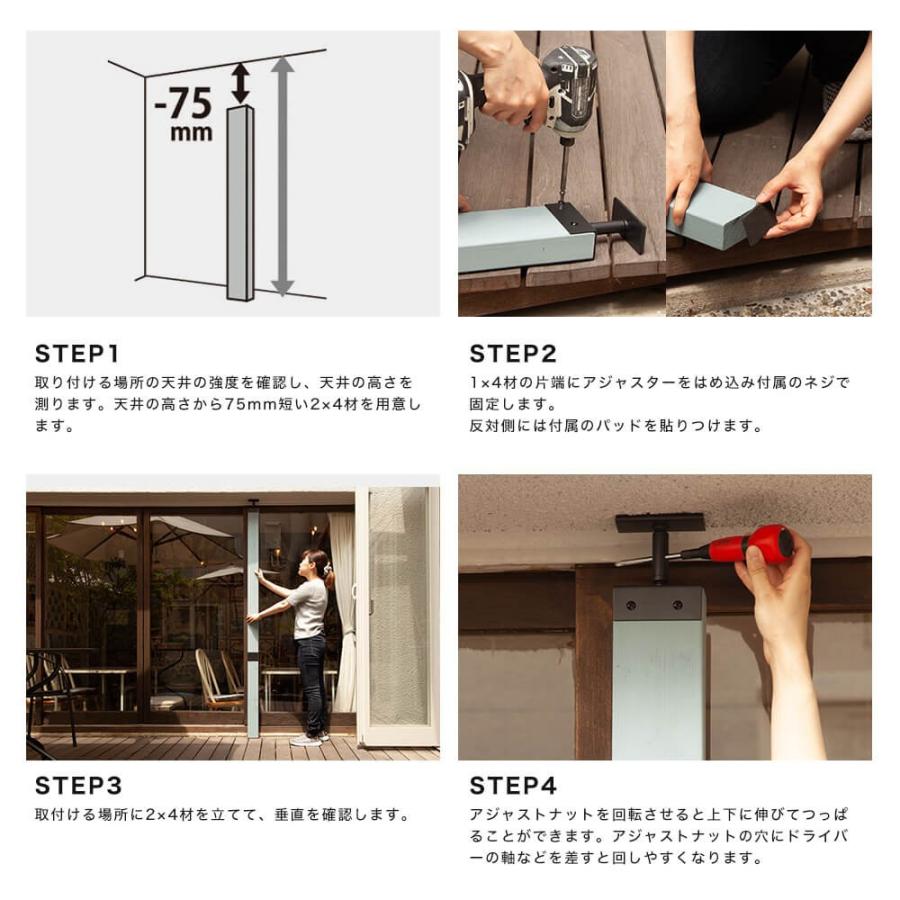 -75 mm

STEP1
取り付ける場所の天井の強度を確認し、天井の高さを測ります。天井の高さから75mm短い2×4材を用意します。

STEP2
1×4材の片端にアジャスターをはめ込み付属のネジで固定します。
反対側には付属のパッドを貼りつけます。

STEP3
取付ける場所に2×4材を立てて、垂直を確認します。

STEP4
アジャストナットを回転させると上下に伸びてつっぱることができます。アジャストナットの穴にドライバーの軸などを差すと回しやすくなります。