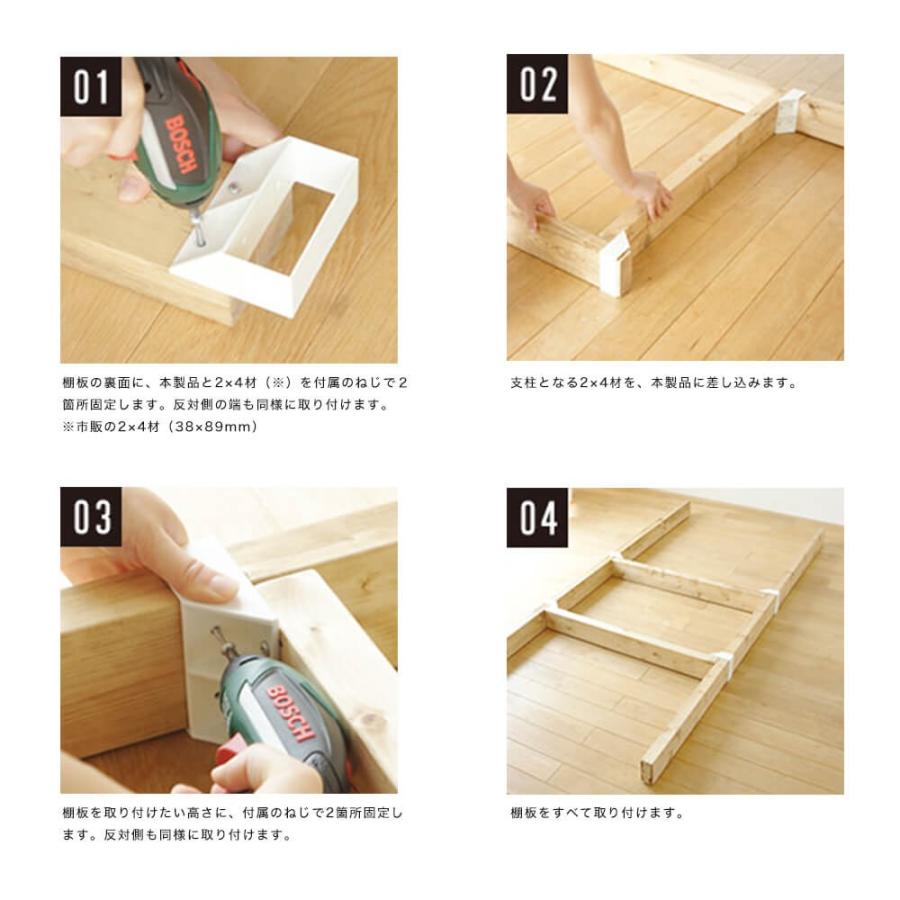 01

BOSCH

棚板の裏面に、本製品と2×4材（※）を付属のねじで2箇所固定します。反対側の端も同様に取り付けます。
※市販の2×4材（38×89mm）

02

支柱となる2×4材を、本製品に差し込みます。

03

BOSCH

棚板を取り付けたい高さに、付属のねじで2箇所固定します。反対側も同様に取り付けます。

04

棚板をすべて取り付けます。