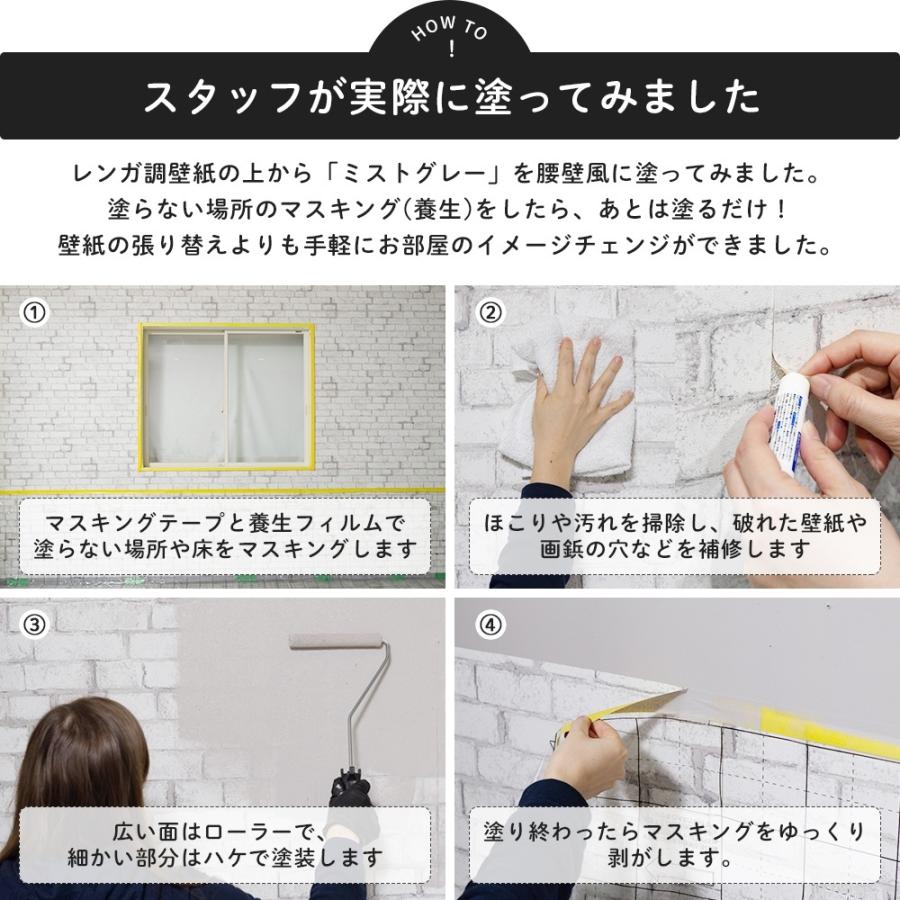 HOW TO
!

スタッフが実際に塗ってみました

レンガ調壁紙の上から「ミストグレー」を腰壁風に塗ってみました。
塗らない場所のマスキング(養生)をしたら、あとは塗るだけ！
壁紙の張り替えよりも手軽にお部屋のイメージチェンジができました。

①
マスキングテープと養生フィルムで塗らない場所や床をマスキングします

②
ほこりや汚れを掃除し、破れた壁紙や画鋲の穴などを補修します

③
広い面はローラーで、細かい部分はハケで塗装します

④
塗り終わったらマスキングをゆっくり剥がします。