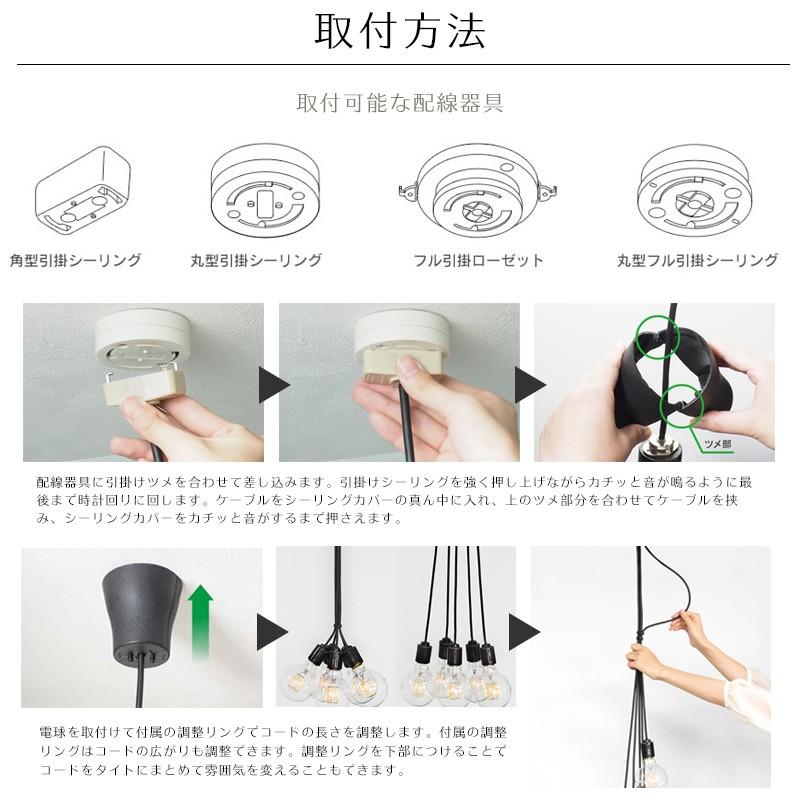 取付方法

取付可能な配線器具

角型引掛シーリング

丸型引掛シーリング

フル引掛ローゼット

丸型フル引掛シーリング

ツメ部

配線器具に引掛けツメを合わせて差し込みます。引掛けシーリングを強く押し上げながらカチッと音が鳴るように最後まで時計回りに回します。ケーブルをシーリングカバーの真ん中に入れ、上のツメ部分を合わせてケーブルを挟み、シーリングカバーをカチッと音がするまで押さえます。

電球を取付けて付属の調整リングでコードの長さを調整します。付属の調整リングはコードの広がりも調整できます。調整リングを下部につけることでコードをタイトにまとめて雰囲気を変えることもできます。