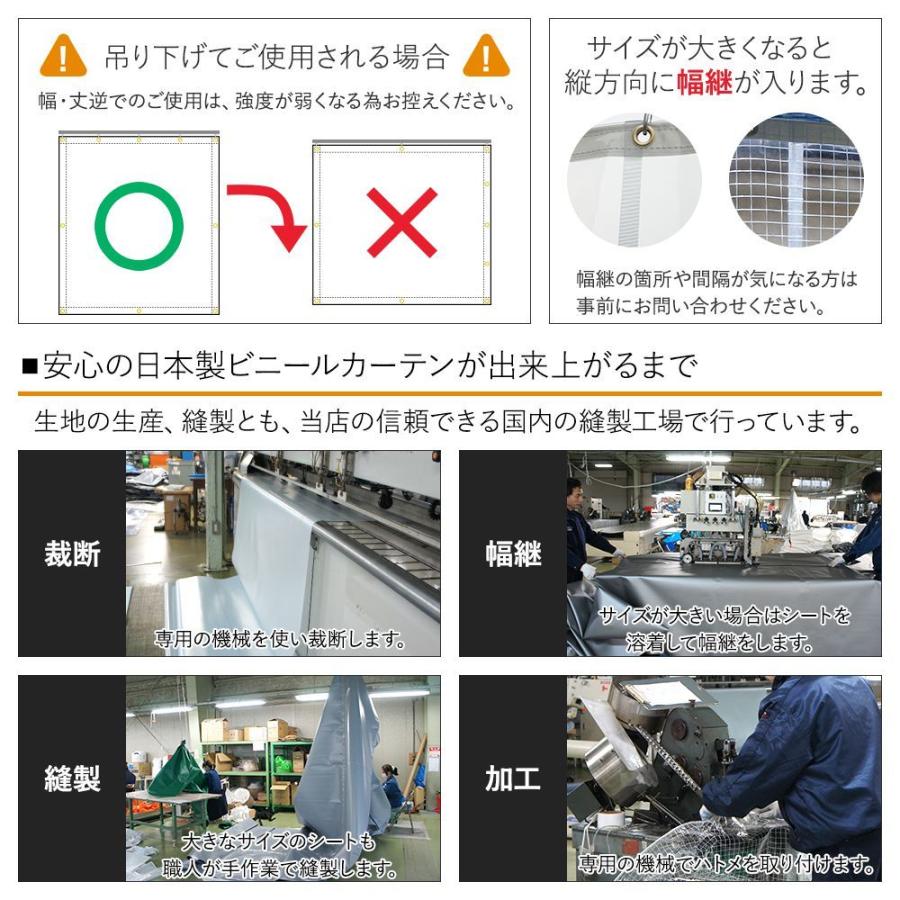 吊り下げてご使用される場合

幅・丈逆でのご使用は、強度が弱くなる為お控えください。

サイズが大きくなると縦方向に幅継が入ります。

幅継の箇所や間隔が気になる方は事前にお問い合わせください。

■安心の日本製ビニールカーテンが出来上がるまで

生地の生産、縫製とも、当店の信頼できる国内の縫製工場で行っています。

裁断

専用の機械を使い裁断します。

幅継

サイズが大きい場合はシートを溶着して幅継をします。

縫製

大きなサイズのシートも職人が手作業で縫製します。

加工

専用の機械でハトメを取り付けます。