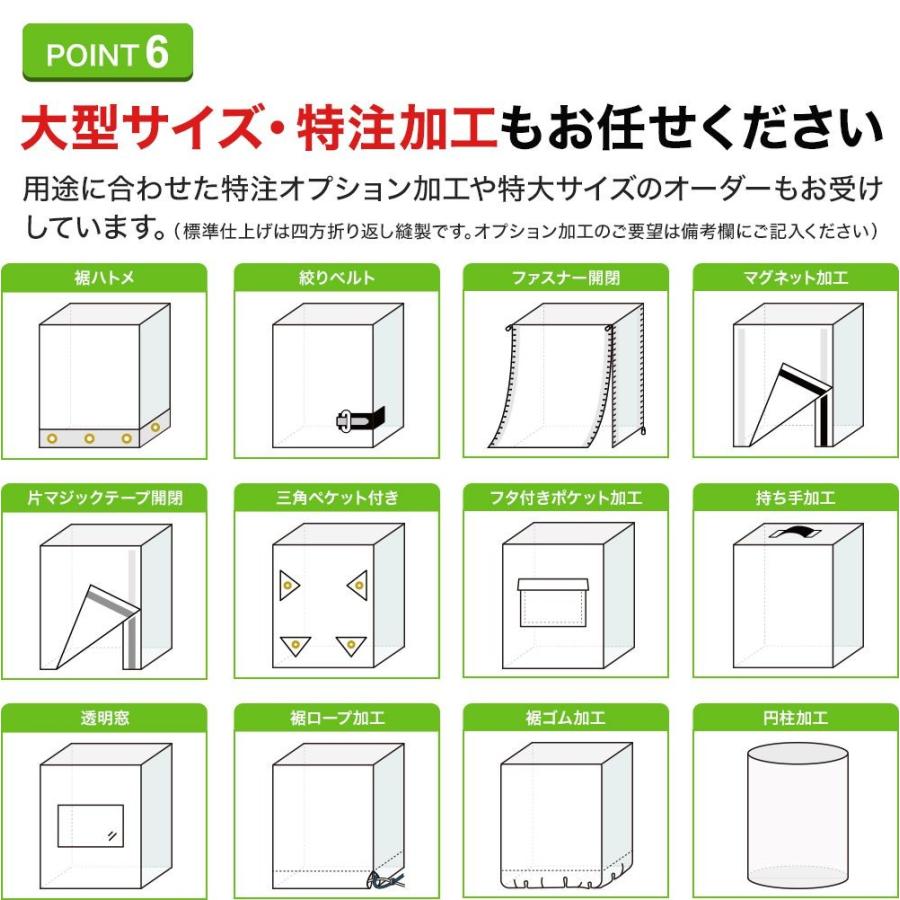 POINT 6

大型サイズ・特注加工もお任せください

用途に合わせた特注オプション加工や特大サイズのオーダーもお受けしています。（標準仕上げは四方折り返し縫製です。オプション加工のご要望は備考欄にご記入ください）

裾ハトメ

絞りベルト

ファスナー開閉

マグネット加工

片マジックテープ開閉

三角ペケット付き

フタ付きポケット加工

持ち手加工

透明窓

裾ロープ加工

裾ゴム加工

円柱加工