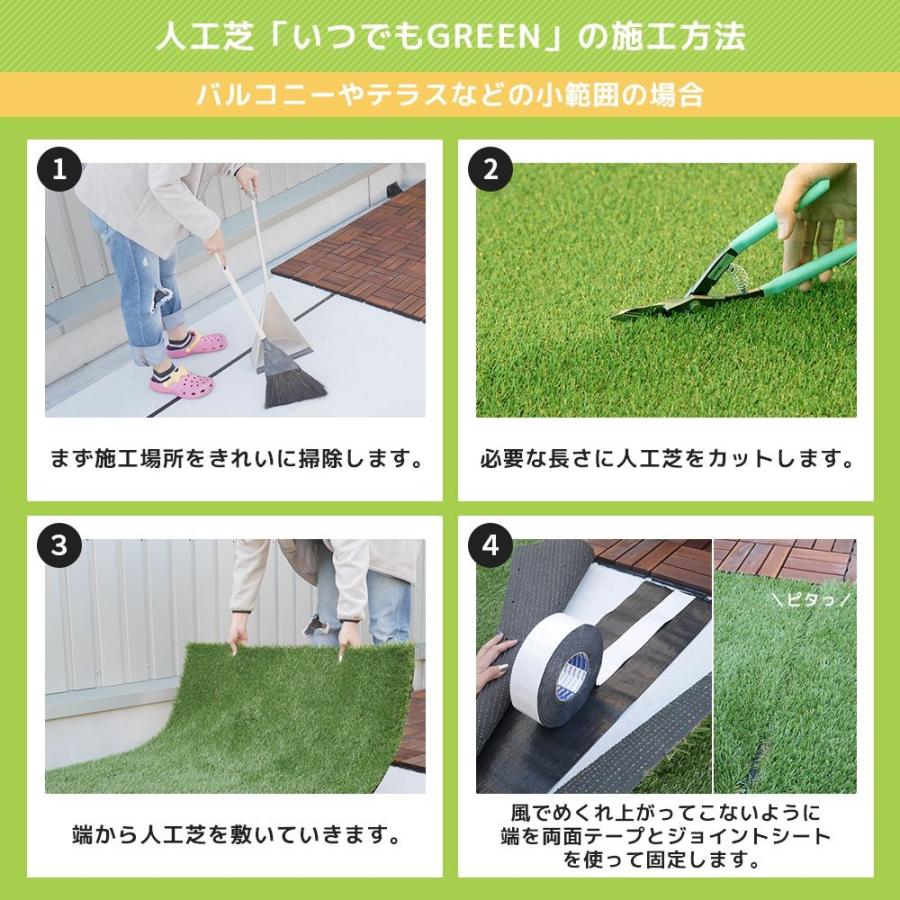 人工芝「いつでもGREEN」の施工方法

バルコニーやテラスなどの小範囲の場合

1

まず施工場所をきれいに掃除します。

2

必要な長さに人工芝をカットします。

3

端から人工芝を敷いていきます。

4

＼ピタっ／

風でめくれ上がってこないように端を両面テープとジョイントシートを使って固定します。