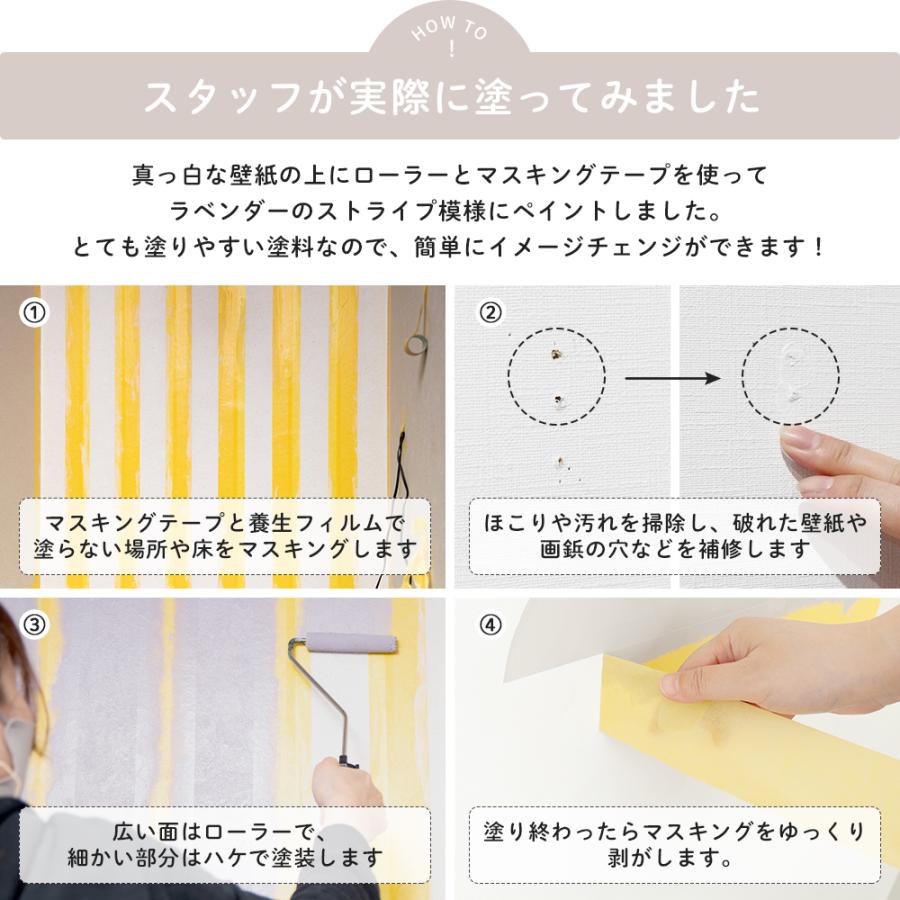 HOW TO
!

スタッフが実際に塗ってみました

真っ白な壁紙の上にローラーとマスキングテープを使って
ラベンダーのストライプ模様にペイントしました。
とても塗りやすい塗料なので、簡単にイメージチェンジができます！

①
マスキングテープと養生フィルムで
塗らない場所や床をマスキングします

②
ほこりや汚れを掃除し、破れた壁紙や
画鋲の穴などを補修します

③
広い面はローラーで、
細かい部分はハケで塗装します

④
塗り終わったらマスキングをゆっくり
剥がします。