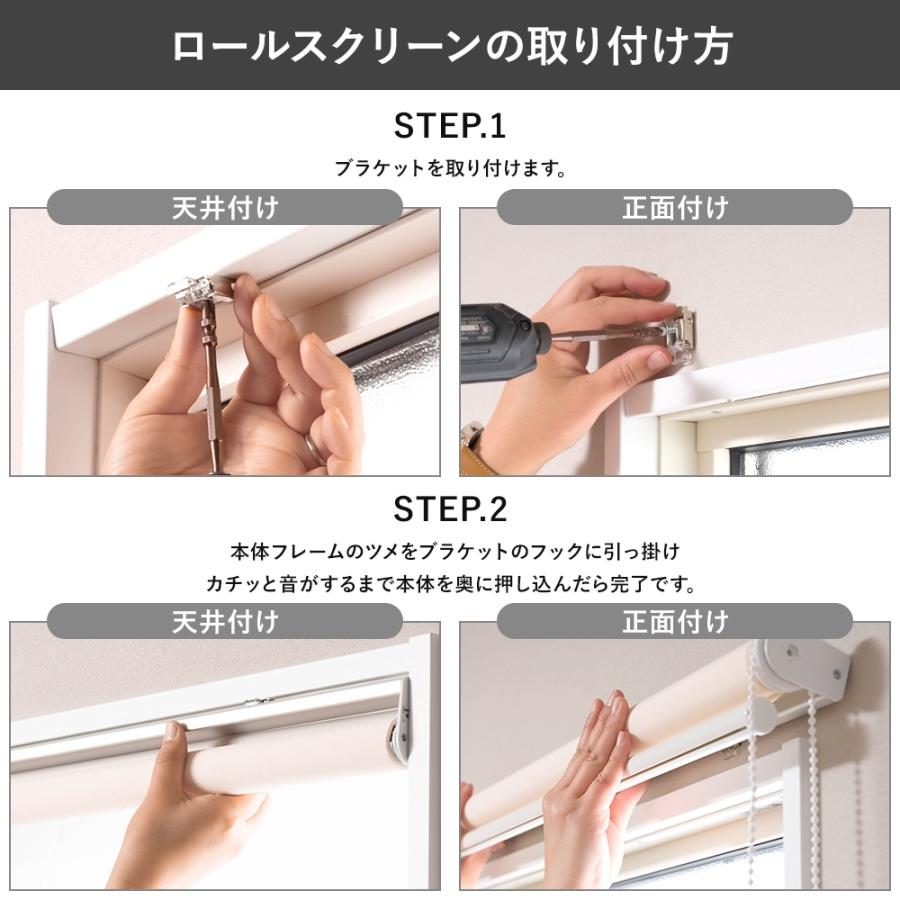 ロールスクリーンの取り付け方

STEP.1

ブラケットを取り付けます。

天井付け

正面付け

STEP.2

本体フレームのツメをブラケットのフックに引っ掛け
カチッと音がするまで本体を奥に押し込んだら完了です。

天井付け

正面付け