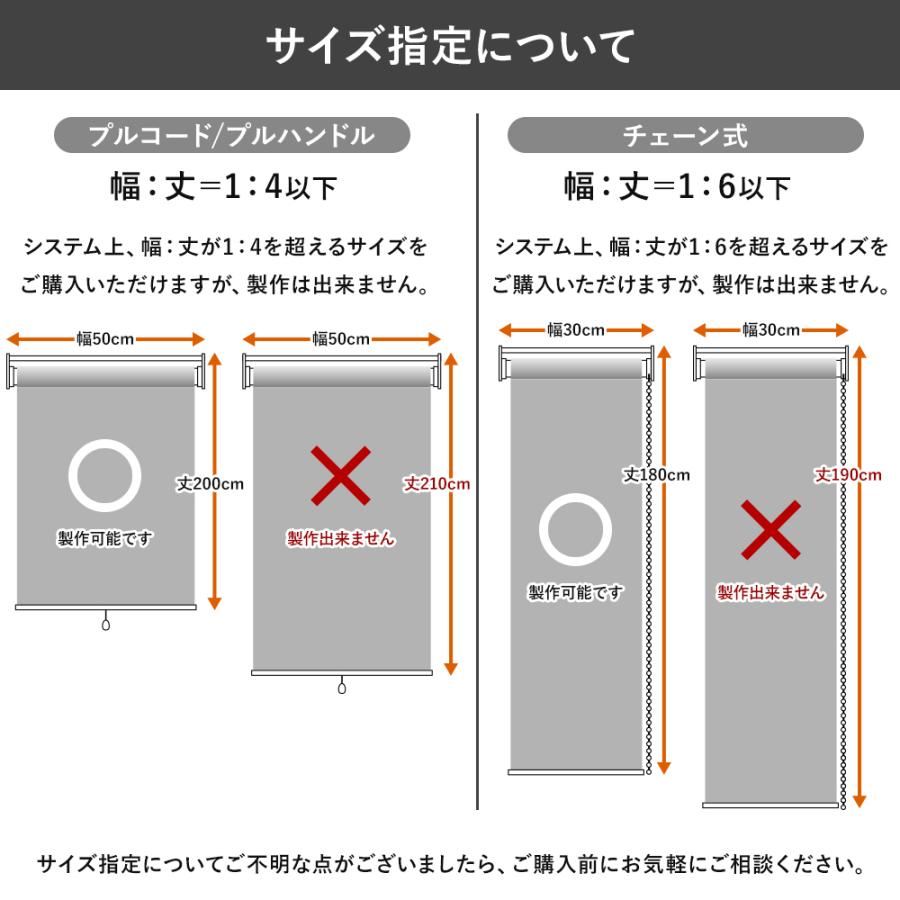 サイズ指定について

プルコード/プルハンドル

幅：丈＝1：4以下

システム上、幅：丈が1：4を超えるサイズをご購入いただけますが、製作は出来ません。

幅50cm

丈200cm

製作可能です

幅50cm

丈210cm

製作出来ません

チェーン式

幅：丈＝1：6以下

システム上、幅：丈が1：6を超えるサイズをご購入いただけますが、製作は出来ません。

幅30cm

丈180cm

製作可能です

幅30cm

丈190cm

製作出来ません

サイズ指定についてご不明な点がございましたら、ご購入前にお気軽にご相談ください。