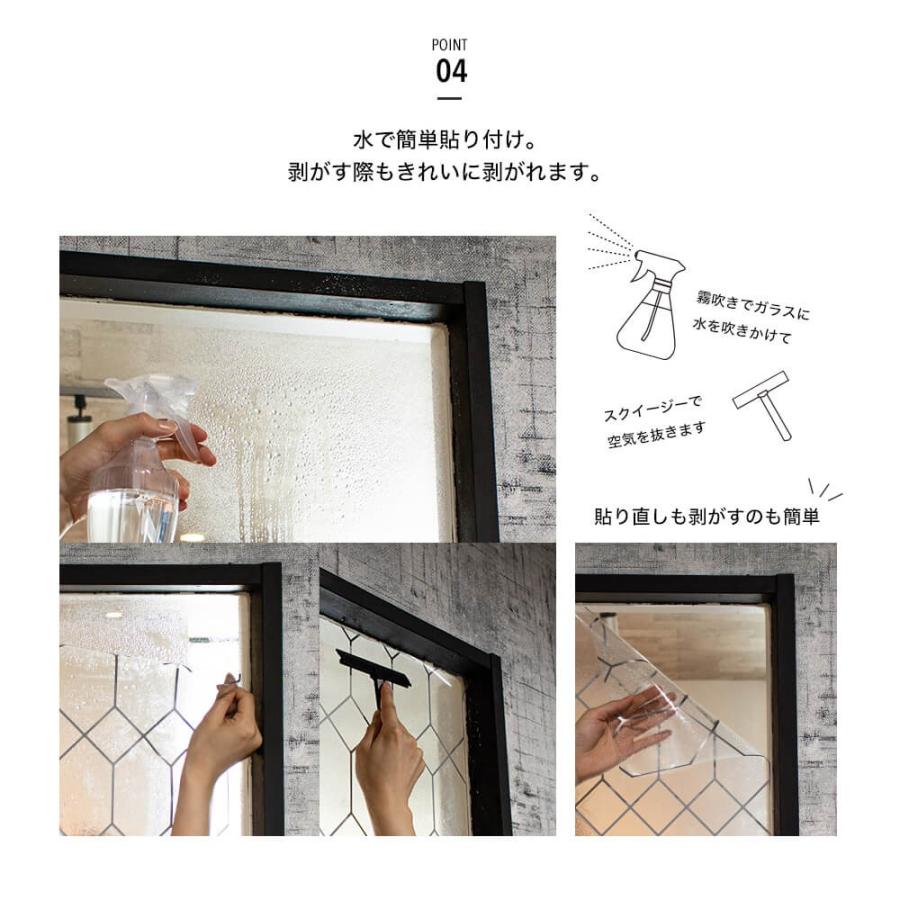 POINT
04

水で簡単貼り付け。
剥がす際もきれいに剥がれます。

霧吹きでガラスに
水を吹きかけて

スクイージーで
空気を抜きます

貼り直しも剥がすのも簡単