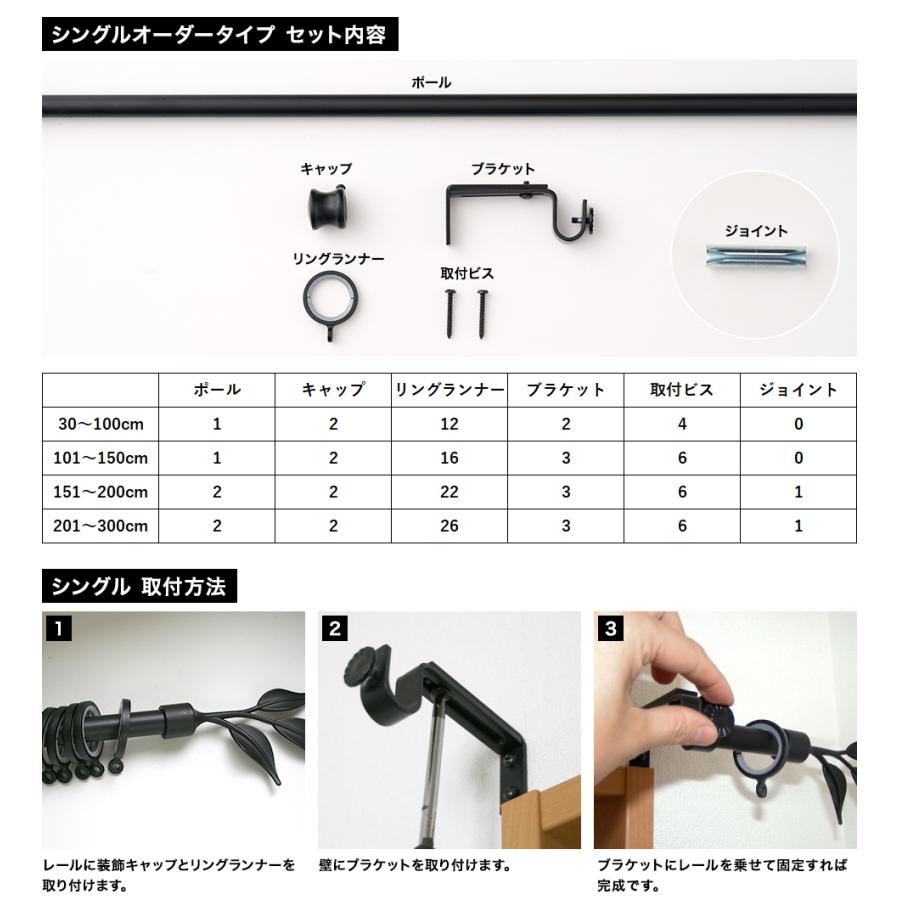 シングルオーダータイプ セット内容

ポール

キャップ

ブラケット

ジョイント

リングランナー

取付ビス

|  | ポール | キャップ | リングランナー | ブラケット | 取付ビス | ジョイント |
|---|---|---|---|---|---|---|
| 30～100cm | 1 | 2 | 12 | 2 | 4 | 0 |
| 101～150cm | 1 | 2 | 16 | 3 | 6 | 0 |
| 151～200cm | 2 | 2 | 22 | 3 | 6 | 1 |
| 201～300cm | 2 | 2 | 26 | 3 | 6 | 1 |

シングル 取付方法

1

レールに装飾キャップとリングランナーを取り付けます。

2

壁にブラケットを取り付けます。

3

ブラケットにレールを乗せて固定すれば完成です。