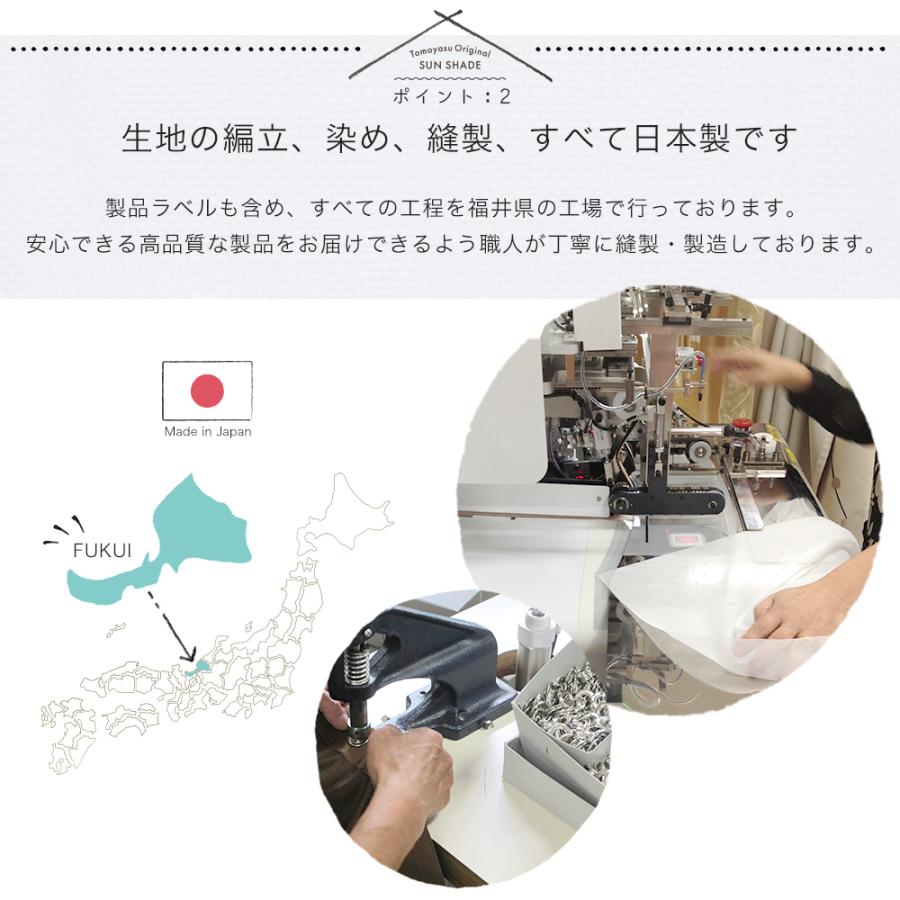 Tomoyasu Original
SUN SHADE
ポイント：2
生地の編立、染め、縫製、すべて日本製です

製品ラベルも含め、すべての工程を福井県の工場で行っております。
安心できる高品質な製品をお届けできるよう職人が丁寧に縫製・製造しております。

Made in Japan

FUKUI