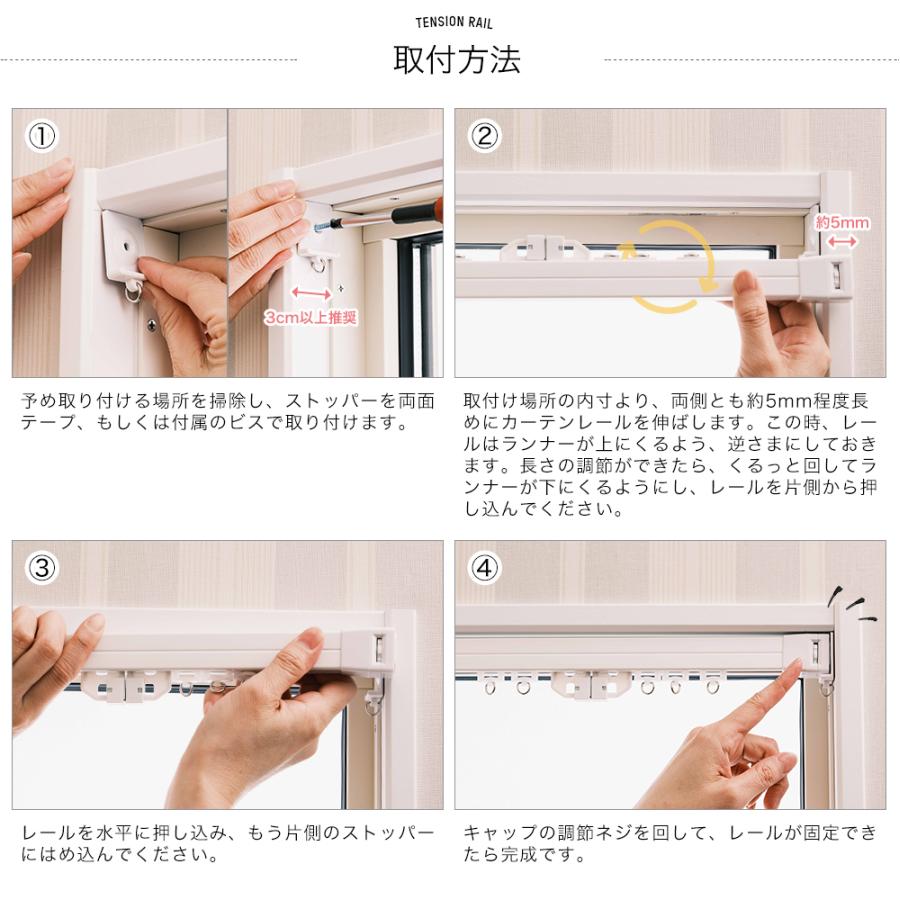 TENSION RAIL

取付方法

①

3cm以上推奨

予め取り付ける場所を掃除し、ストッパーを両面テープ、もしくは付属のビスで取り付けます。

②

約5mm

取付け場所の内寸より、両側とも約5mm程度長めにカーテンレールを伸ばします。この時、レールはランナーが上にくるよう、逆さまにしておきます。長さの調節ができたら、くるっと回してランナーが下にくるようにし、レールを片側から押し込んでください。

③

レールを水平に押し込み、もう片側のストッパーにはめ込んでください。

④

キャップの調節ネジを回して、レールが固定できたら完成です。