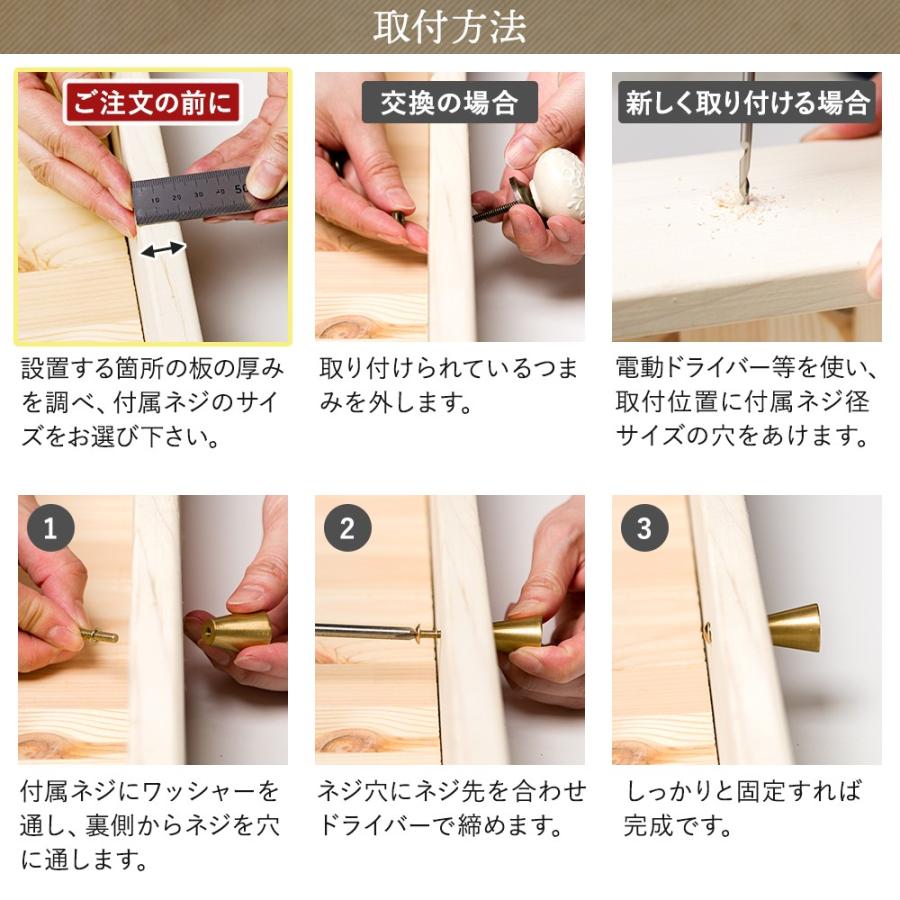 取付方法

ご注文の前に

10 20 30 40 50

設置する箇所の板の厚みを調べ、付属ネジのサイズをお選び下さい。

交換の場合

取り付けられているつまみを外します。

新しく取り付ける場合

電動ドライバー等を使い、取付位置に付属ネジ径サイズの穴をあけます。

1

付属ネジにワッシャーを通し、裏側からネジを穴に通します。

2

ネジ穴にネジ先を合わせドライバーで締めます。

3

しっかりと固定すれば完成です。