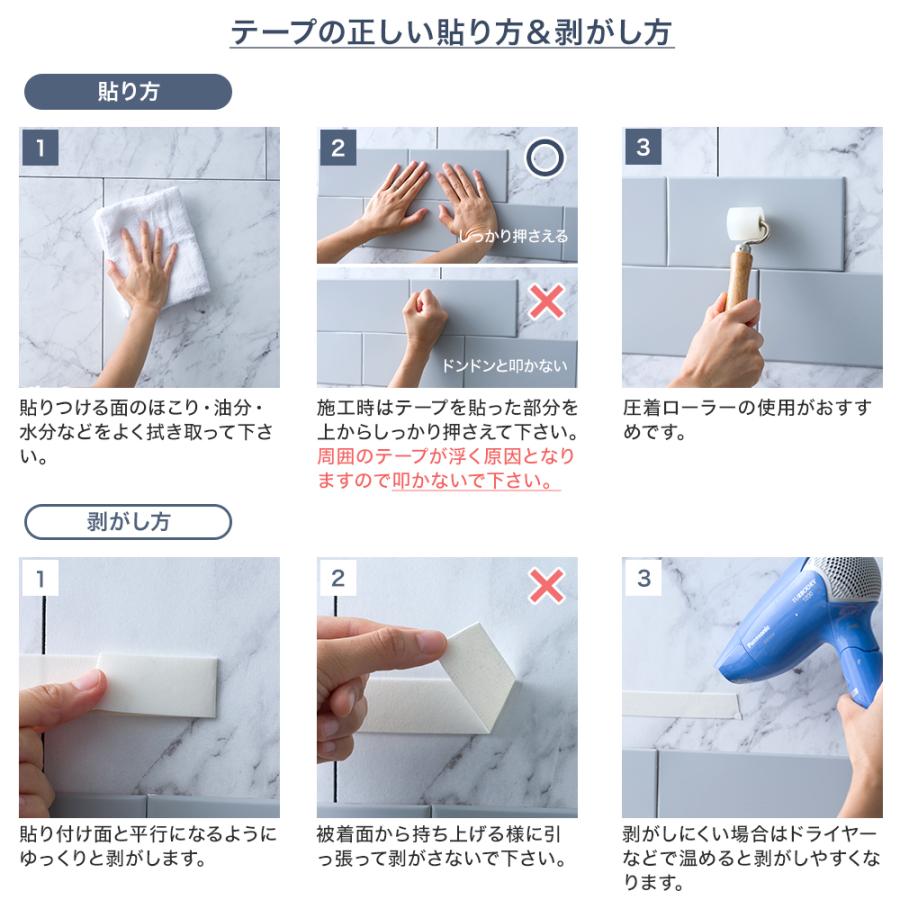 テープの正しい貼り方＆剥がし方

貼り方

1

貼りつける面のほこり・油分・水分などをよく拭き取って下さい。

2

しっかり押さえる

ドンドンと叩かない

施工時はテープを貼った部分を上からしっかり押さえて下さい。周囲のテープが浮く原因となりますので叩かないで下さい。

3

圧着ローラーの使用がおすすめです。

剥がし方

1

貼り付け面と平行になるようにゆっくりと剥がします。

2

被着面から持ち上げる様に引っ張って剥がさないで下さい。

3

Panasonic

剥がしにくい場合はドライヤーなどで温めると剥がしやすくなります。