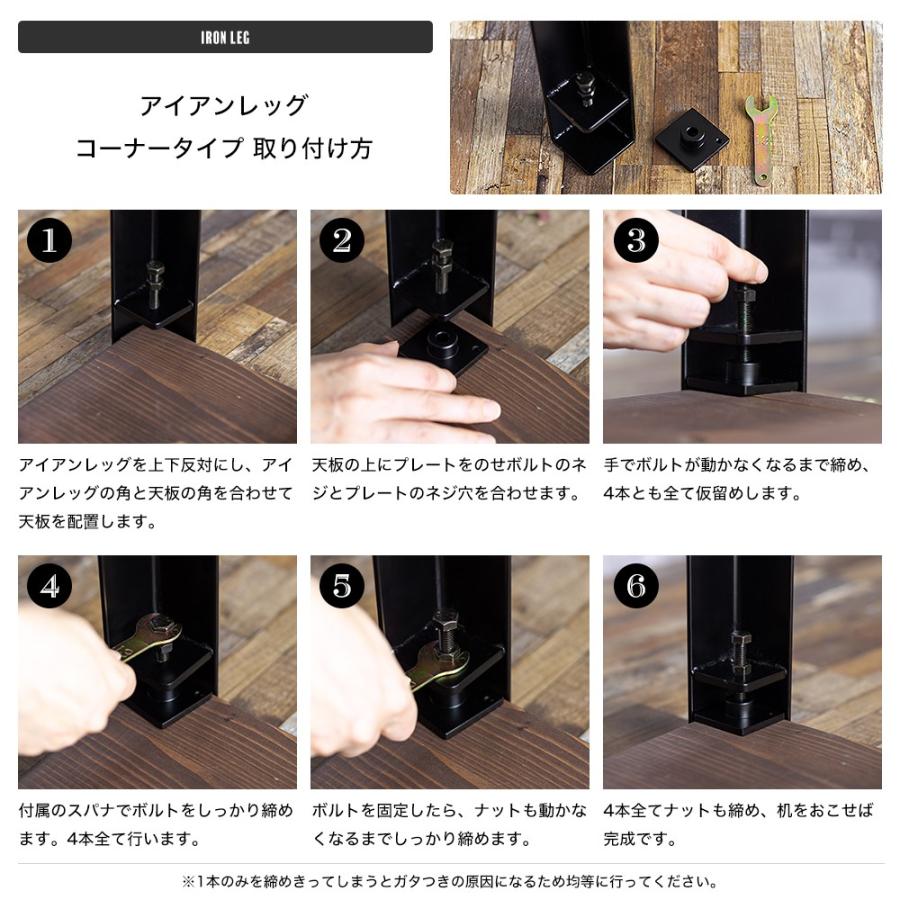 IRON LEG

アイアンレッグ
コーナータイプ 取り付け方

1

アイアンレッグを上下反対にし、アイアンレッグの角と天板の角を合わせて天板を配置します。

2

天板の上にプレートをのせボルトのネジとプレートのネジ穴を合わせます。

3

手でボルトが動かなくなるまで締め、4本とも全て仮留めします。

4

付属のスパナでボルトをしっかり締めます。4本全て行います。

5

ボルトを固定したら、ナットも動かなくなるまでしっかり締めます。

6

4本全てナットも締め、机をおこせば完成です。

※1本のみを締めきってしまうとガタつきの原因になるため均等に行ってください。