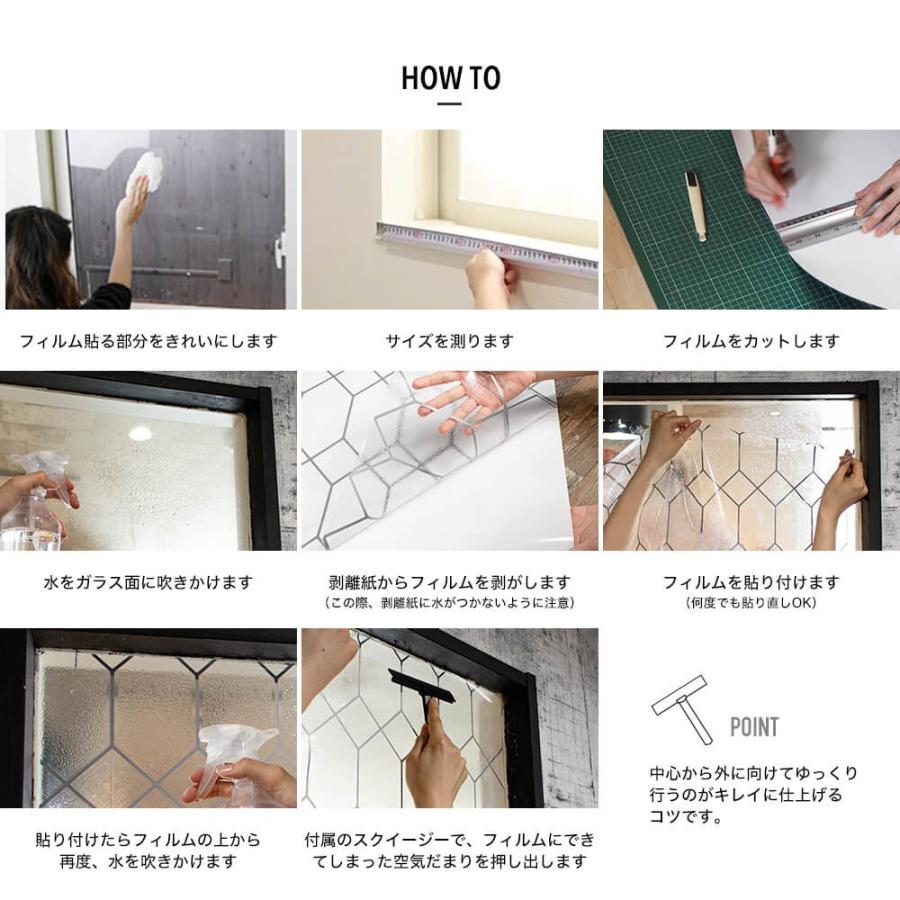 HOW TO

フィルム貼る部分をきれいにします

サイズを測ります

フィルムをカットします

水をガラス面に吹きかけます

剥離紙からフィルムを剥がします
（この際、剥離紙に水がつかないように注意）

フィルムを貼り付けます
（何度でも貼り直しOK）

貼り付けたらフィルムの上から再度、水を吹きかけます

付属のスクイージーで、フィルムにできてしまった空気だまりを押し出します

POINT

中心から外に向けてゆっくり行うのがキレイに仕上げるコツです。