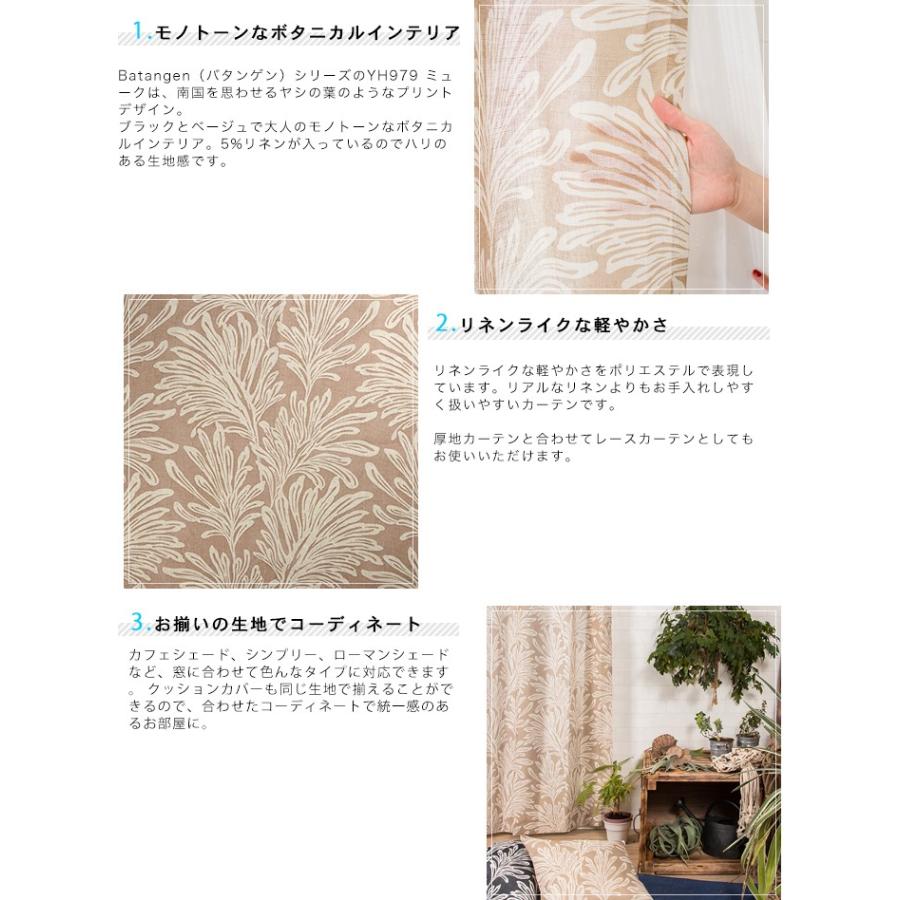 1.モノトーンなボタニカルインテリア

Batangen（バタンゲン）シリーズのYH979 ミュークは、南国を思わせるヤシの葉のようなプリントデザイン。
ブラックとベージュで大人のモノトーンなボタニカルインテリア。5%リネンが入っているのでハリのある生地感です。

2.リネンライクな軽やかさ

リネンライクな軽やかさをポリエステルで表現しています。リアルなリネンよりもお手入れしやすく扱いやすいカーテンです。

厚地カーテンと合わせてレースカーテンとしてもお使いいただけます。

3.お揃いの生地でコーディネート

カフェシェード、シンプリー、ローマンシェードなど、窓に合わせて色んなタイプに対応できます。 クッションカバーも同じ生地で揃えることができるので、合わせたコーディネートで統一感のあるお部屋に。