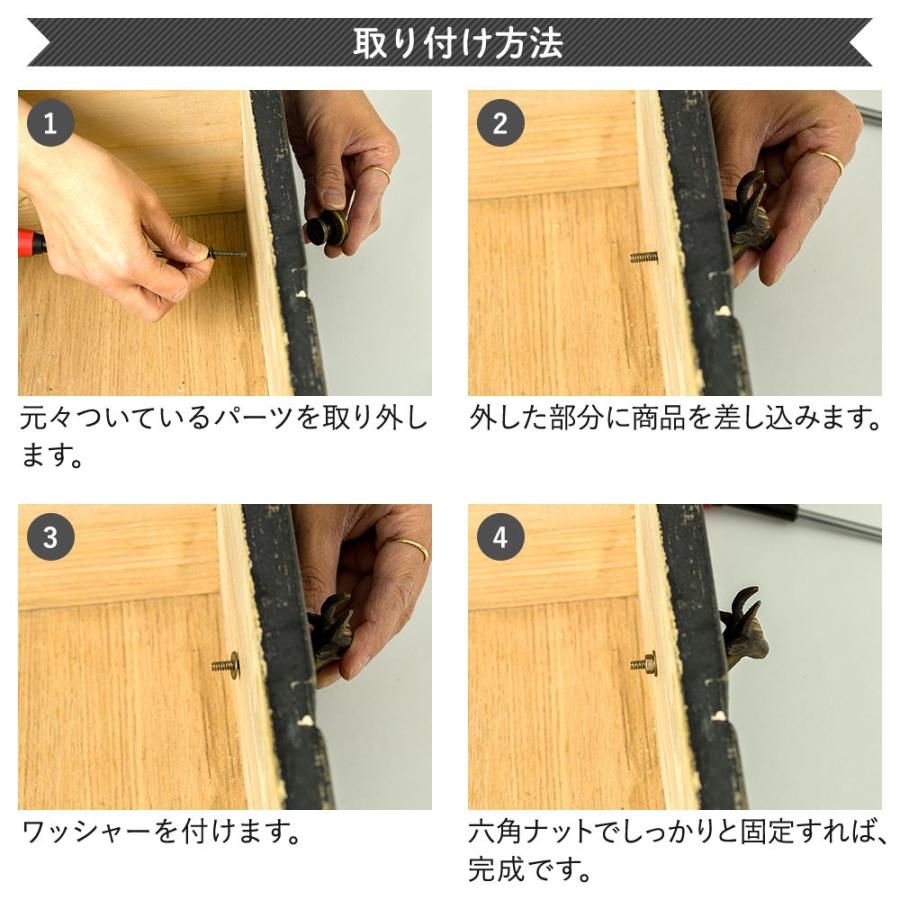 取り付け方法

1

元々ついているパーツを取り外します。

2

外した部分に商品を差し込みます。

3

ワッシャーを付けます。

4

六角ナットでしっかりと固定すれば、完成です。