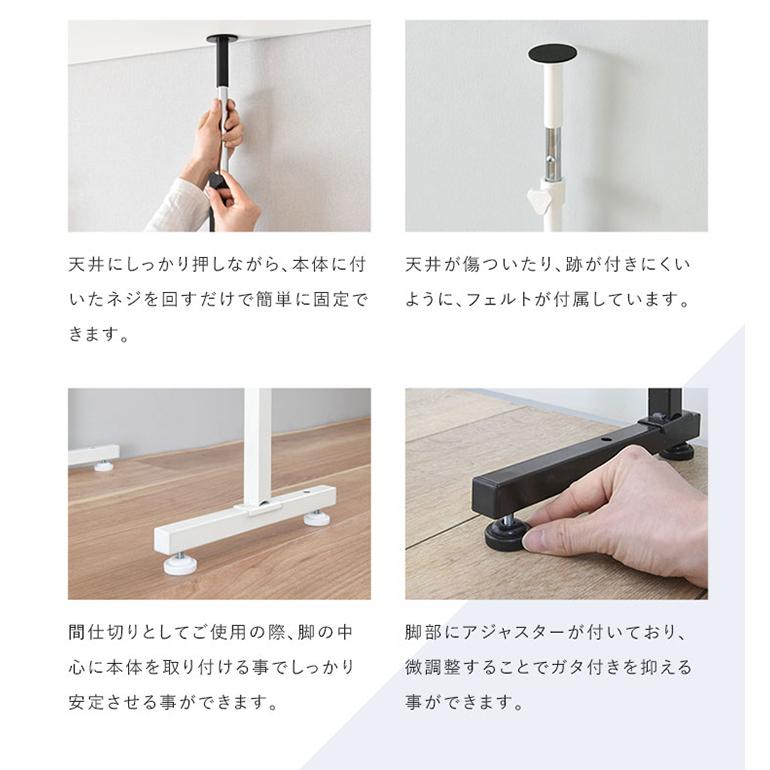 天井にしっかり押しながら、本体に付いたネジを回すだけで簡単に固定できます。

天井が傷ついたり、跡が付きにくいように、フェルトが付属しています。

間仕切りとしてご使用の際、脚の中心に本体を取り付ける事でしっかり安定させる事ができます。

脚部にアジャスターが付いており、微調整することでガタ付きを抑える事ができます。