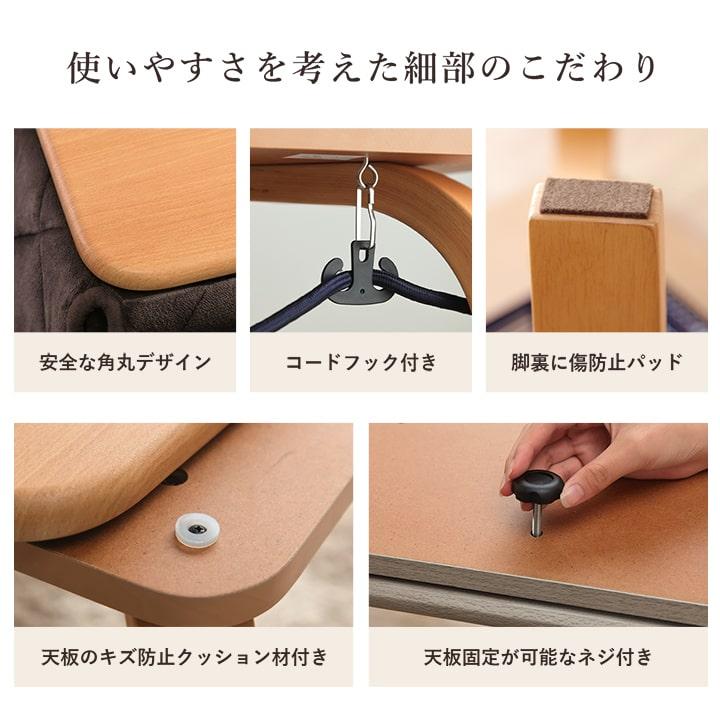 使いやすさを考えた細部のこだわり

安全な角丸デザイン

コードフック付き

脚裏に傷防止パッド

天板のキズ防止クッション材付き

天板固定が可能なネジ付き