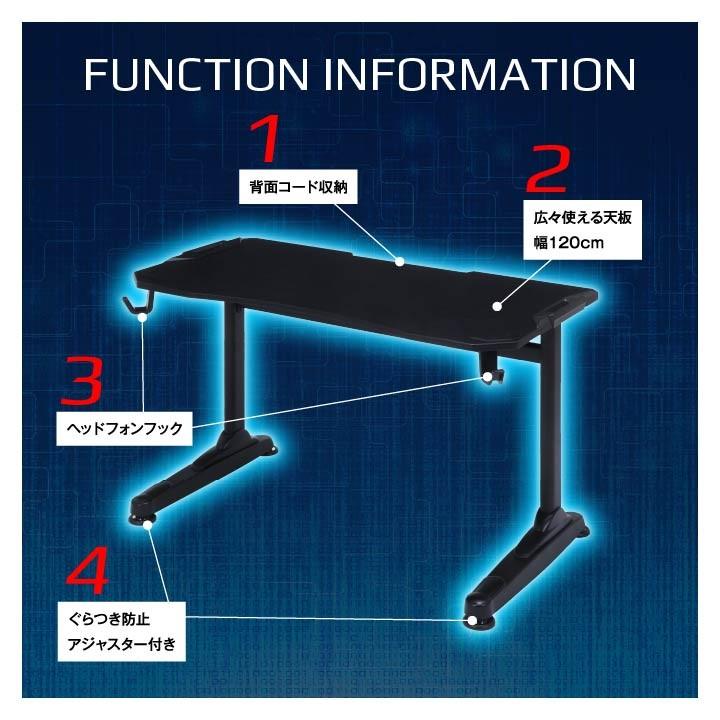 FUNCTION INFORMATION

1
背面コード収納

2
広々使える天板
幅120cm

3
ヘッドフォンフック

4
ぐらつき防止
アジャスター付き