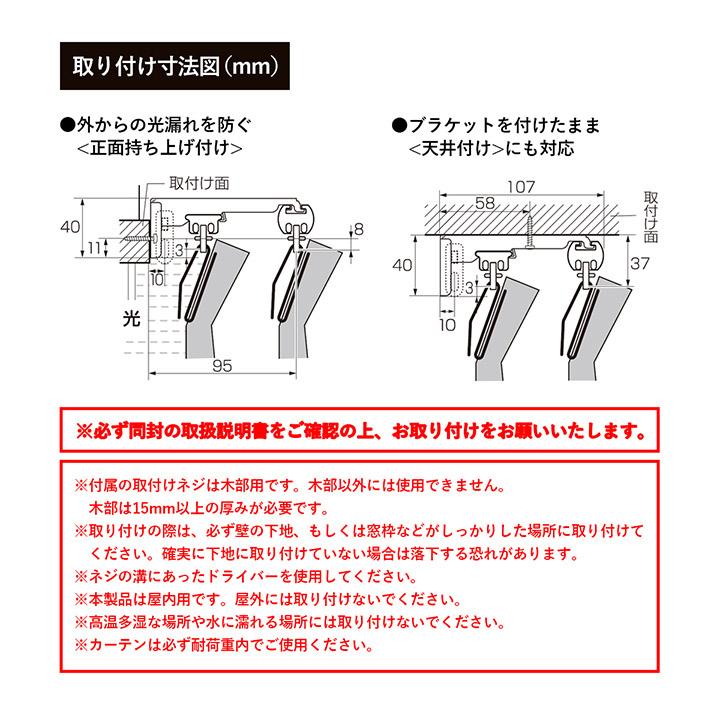 取り付け寸法図（mm）

●外からの光漏れを防ぐ
<正面持ち上げ付け>

取付け面
40
11
3
10
8
光
95

●ブラケットを付けたまま
<天井付け>にも対応

107
58
取付け面
40
3
10
37

※必ず同封の取扱説明書をご確認の上、お取り付けをお願いいたします。

※付属の取付けネジは木部用です。木部以外には使用できません。
木部は15mm以上の厚みが必要です。
※取り付けの際は、必ず壁の下地、もしくは窓枠などがしっかりした場所に取り付けてください。確実に下地に取り付けていない場合は落下する恐れがあります。
※ネジの溝にあったドライバーを使用してください。
※本製品は屋内用です。屋外には取り付けないでください。
※高温多湿な場所や水に濡れる場所には取り付けないでください。
※カーテンは必ず耐荷重内でご使用ください。