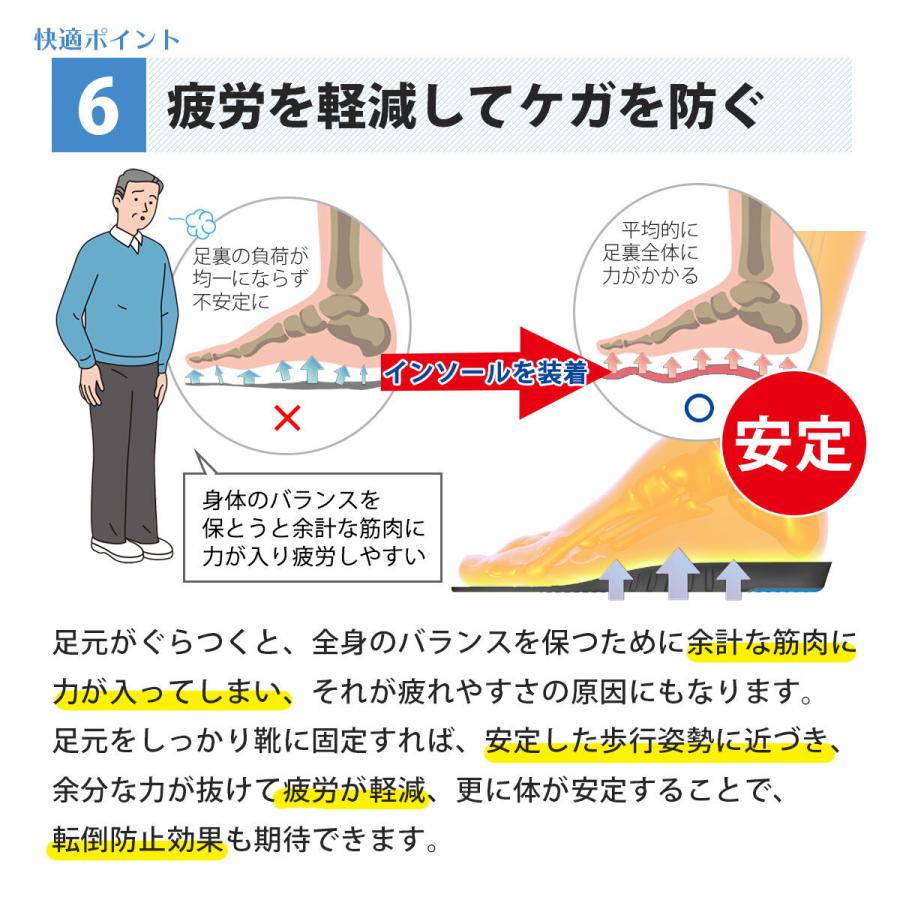 快適ポイント

6 疲労を軽減してケガを防ぐ

足裏の負荷が均一にならず不安定に

×

インソールを装着

平均的に足裏全体に力がかかる

○

安定

身体のバランスを保とうと余計な筋肉に力が入り疲労しやすい

足元がぐらつくと、全身のバランスを保つために余計な筋肉に力が入ってしまい、それが疲れやすさの原因にもなります。足元をしっかり靴に固定すれば、安定した歩行姿勢に近づき、余分な力が抜けて疲労が軽減、更に体が安定することで、転倒防止効果も期待できます。