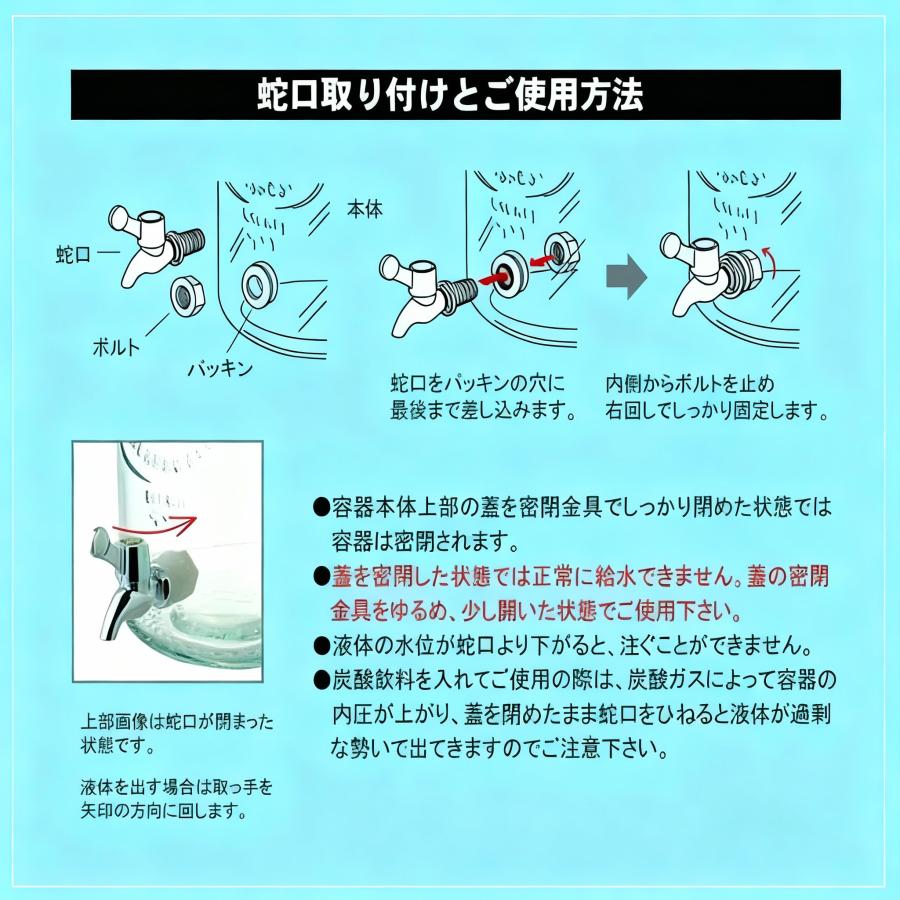 蛇口取り付けとご使用方法

蛇口

ボルト

パッキン

本体

蛇口をパッキンの穴に最後まで差し込みます。

内側からボルトを止め右回しでしっかり固定します。

上部画像は蛇口が閉まった状態です。

液体を出す場合は取っ手を矢印の方向に回します。

●容器本体上部の蓋を密閉金具でしっかり閉めた状態では容器は密閉されます。

●蓋を密閉した状態では正常に給水できません。蓋の密閉金具をゆるめ、少し開いた状態でご使用下さい。

●液体の水位が蛇口より下がると、注ぐことができません。

●炭酸飲料を入れてご使用の際は、炭酸ガスによって容器の内圧が上がり、蓋を閉めたまま蛇口をひねると液体が過剰な勢いで出てきますのでご注意下さい。