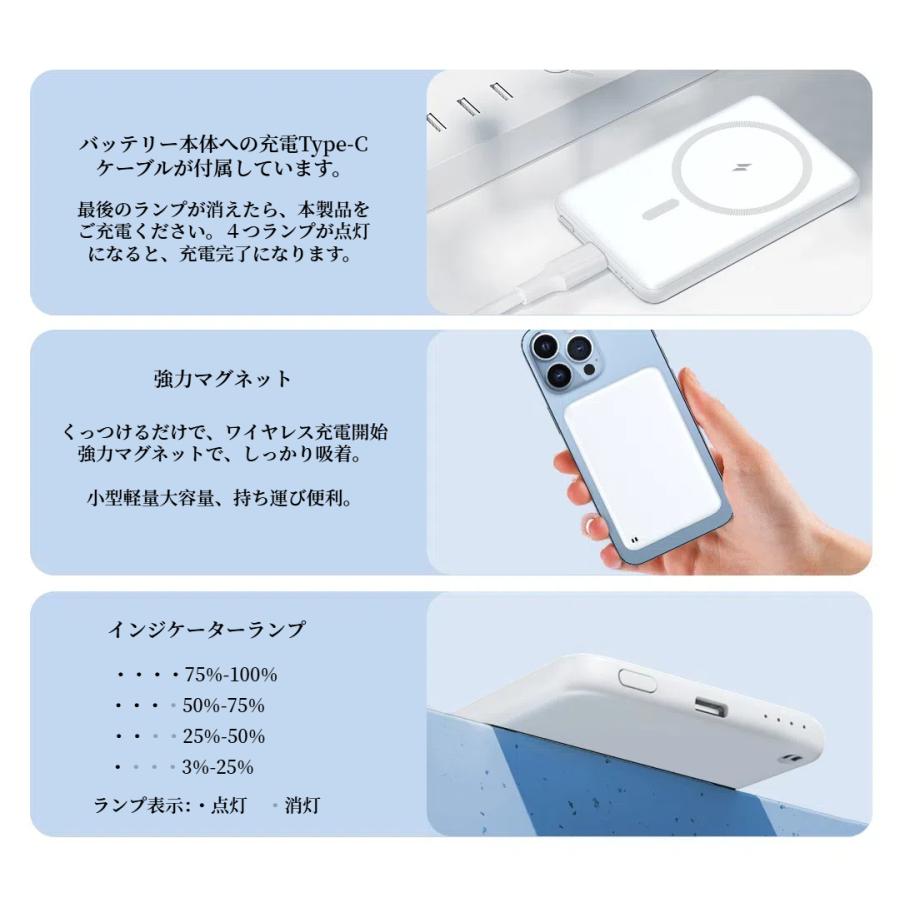 バッテリー本体への充電Type-Cケーブルが付属しています。

最後のランプが消えたら、本製品をご充電ください。４つランプが点灯になると、充電完了になります。

強力マグネット

くっつけるだけで、ワイヤレス充電開始
強力マグネットで、しっかり吸着。

小型軽量大容量、持ち運び便利。

インジケーターランプ

・・・・75%-100%
・・・・50%-75%
・・・・25%-50%
・・・・3%-25%

ランプ表示:・点灯　・消灯