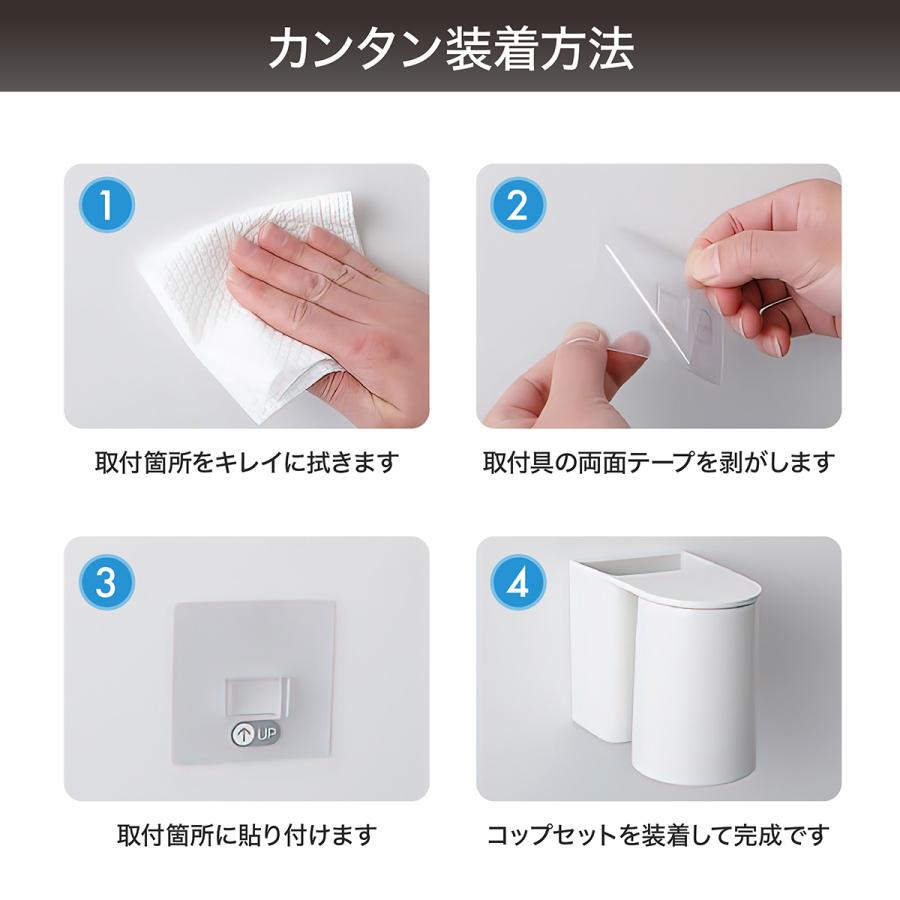 カンタン装着方法

1

取付箇所をキレイに拭きます

2

取付具の両面テープを剥がします

3

UP

取付箇所に貼り付けます

4

コップセットを装着して完成です