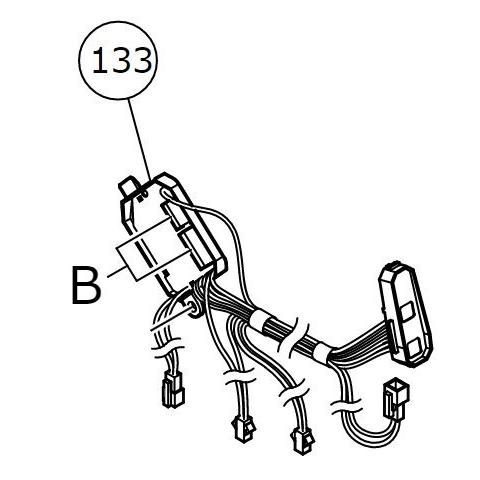 133

B