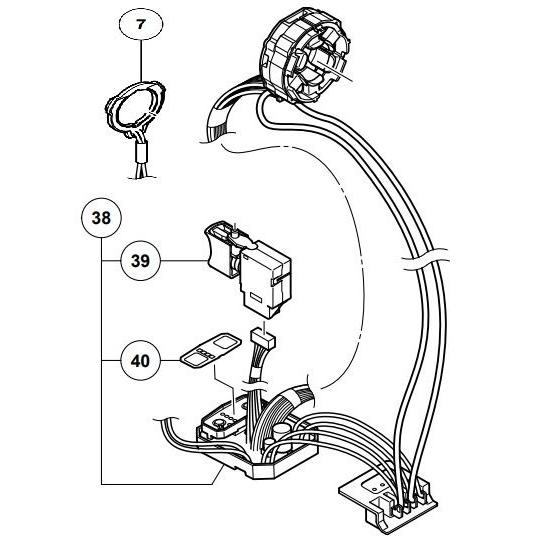 7
38
39
40