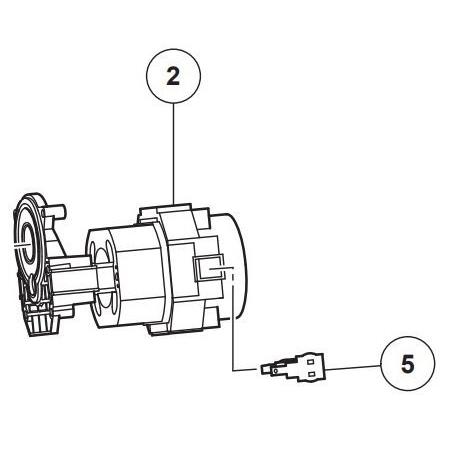 2

5