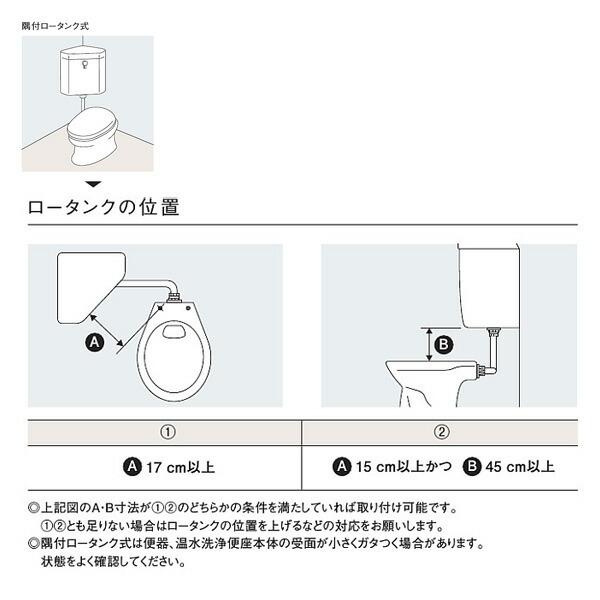 隅付ロータンク式

ロータンクの位置

A

B

| ① | ② |
|---|---|
| A 17 cm以上 | A 15 cm以上かつ B 45 cm以上 |

◎上記図のA・B寸法が①②のどちらかの条件を満たしていれば取り付け可能です。
①②とも足りない場合はロータンクの位置を上げるなどの対応をお願いします。
◎隅付ロータンク式は便器、温水洗浄便座本体の受面が小さくガタつく場合があります。
状態をよく確認してください。