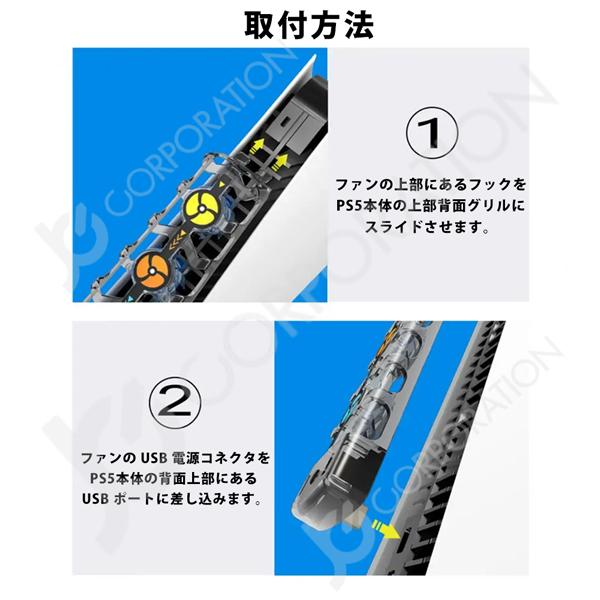 取付方法

CORPORATION

①

ファンの上部にあるフックを PS5本体の上部背面グリルに スライドさせます。

CORPORATION

②

ファンの USB 電源コネクタを PS5本体の背面上部にある USB ポートに差し込みます。

CORPORATION