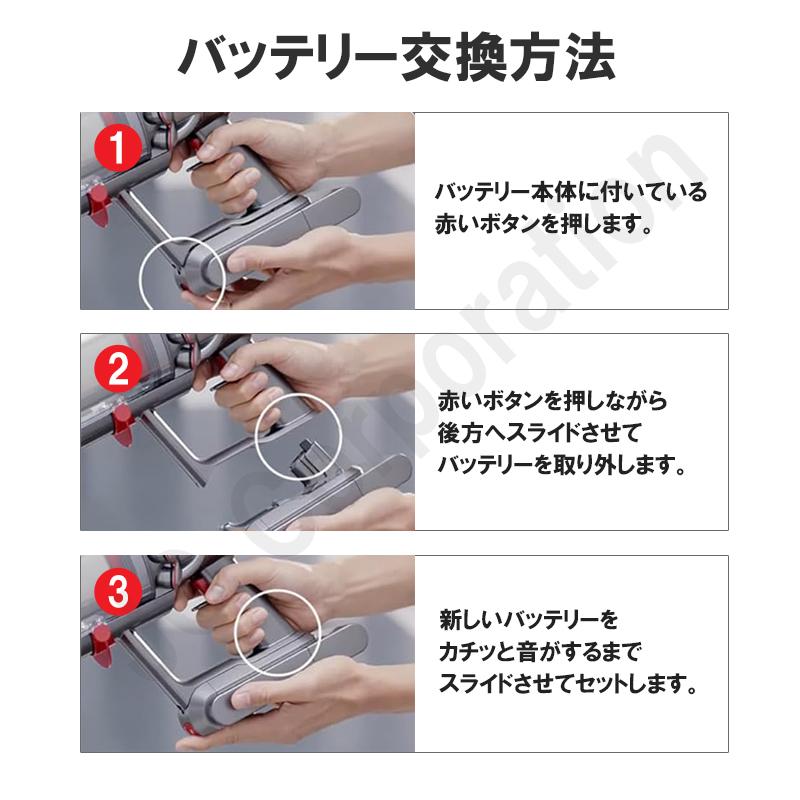 バッテリー交換方法

1

バッテリー本体に付いている赤いボタンを押します。

2

赤いボタンを押しながら後方へスライドさせてバッテリーを取り外します。

3

新しいバッテリーをカチッと音がするまでスライドさせてセットします。

Corporation