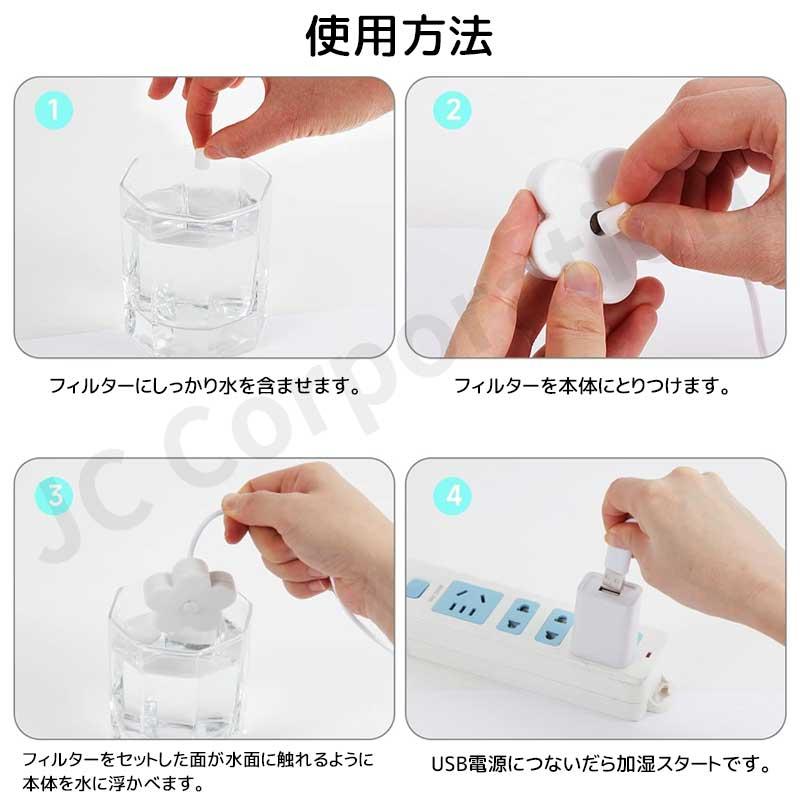 使用方法

1

フィルターにしっかり水を含ませます。

2

フィルターを本体にとりつけます。

3

フィルターをセットした面が水面に触れるように本体を水に浮かべます。

4

USB電源につないだら加湿スタートです。

JC Corporation