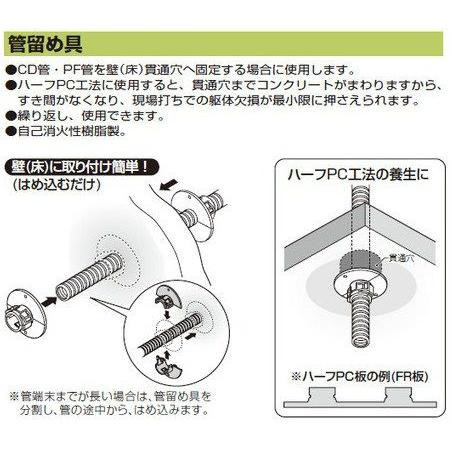 管留め具

●CD管・PF管を壁(床)貫通穴へ固定する場合に使用します。
●ハーフPC工法に使用すると、貫通穴までコンクリートがまわりますから、すき間がなくなり、現場打ちでの躯体欠損が最小限に押さえられます。
●繰り返し、使用できます。
●自己消火性樹脂製。

壁(床)に取り付け簡単！
(はめ込むだけ)

※管端末までが長い場合は、管留め具を分割し、管の途中から、はめ込みます。

ハーフPC工法の養生に

貫通穴

※ハーフPC板の例(FR板)