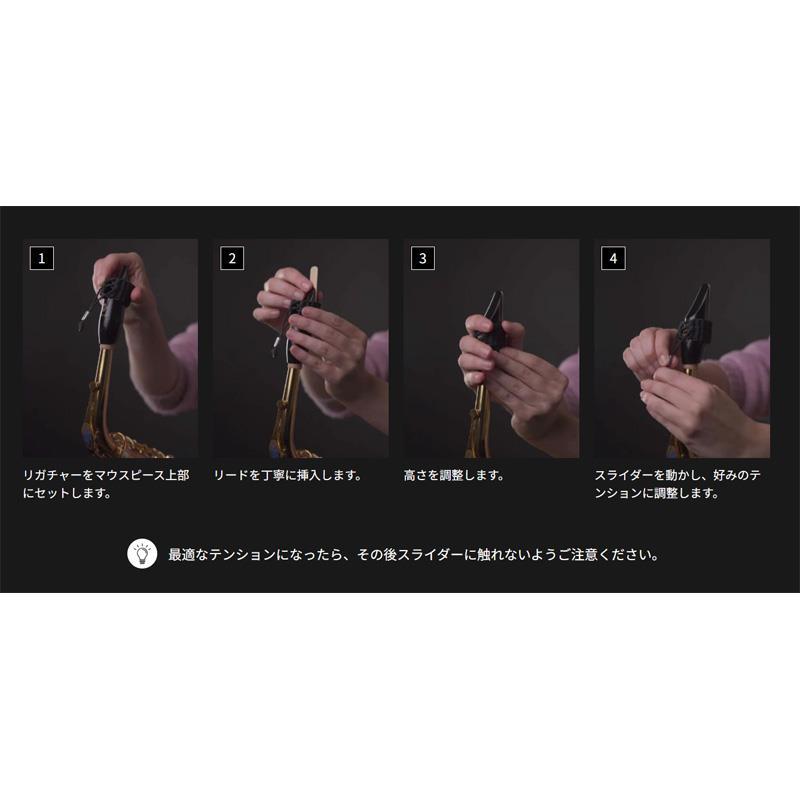 1

リガチャーをマウスピース上部にセットします。

2

リードを丁寧に挿入します。

3

高さを調整します。

4

スライダーを動かし、好みのテンションに調整します。

最適なテンションになったら、その後スライダーに触れないようご注意ください。