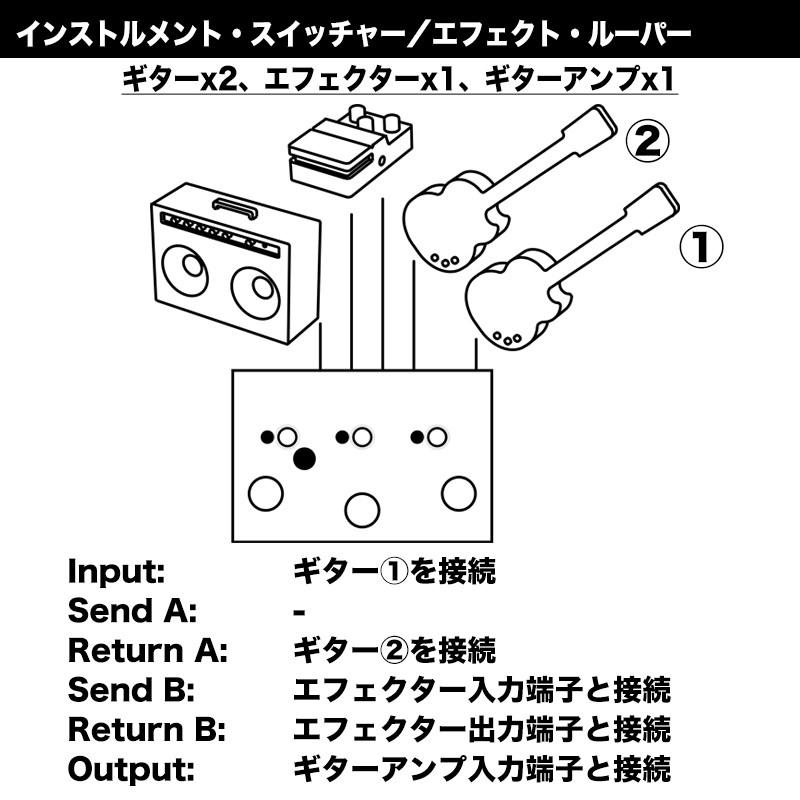 インストルメント・スイッチャー／エフェクト・ルーパー

ギターx2、エフェクターx1、ギターアンプx1

②

①

Input: ギター①を接続
Send A: -
Return A: ギター②を接続
Send B: エフェクター入力端子と接続
Return B: エフェクター出力端子と接続
Output: ギターアンプ入力端子と接続