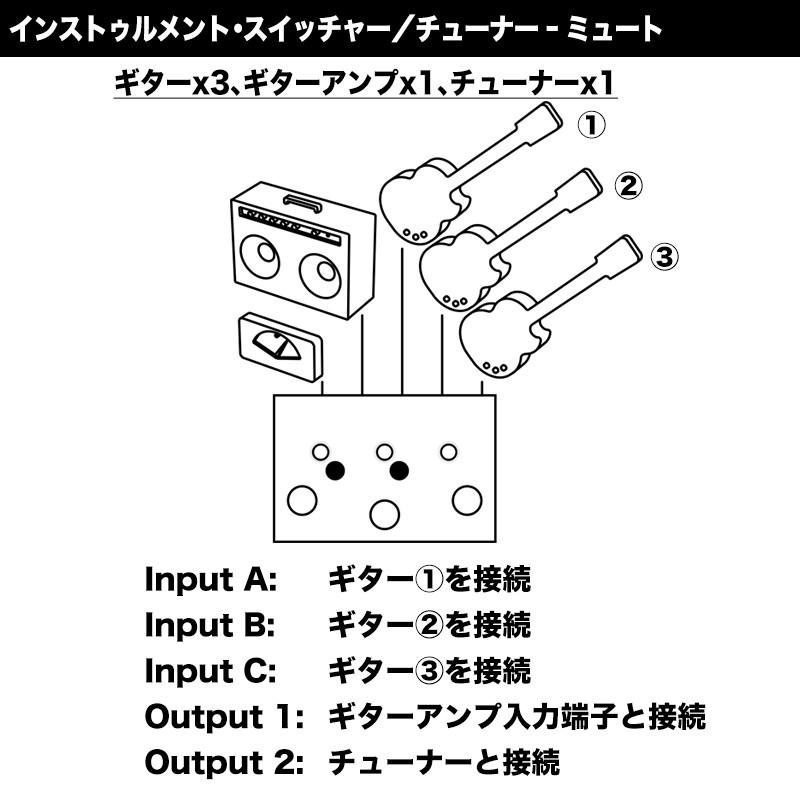 インストゥルメント・スイッチャー／チューナー - ミュート

ギターx3、ギターアンプx1、チューナーx1

①

②

③

Input A: ギター①を接続
Input B: ギター②を接続
Input C: ギター③を接続
Output 1: ギターアンプ入力端子と接続
Output 2: チューナーと接続