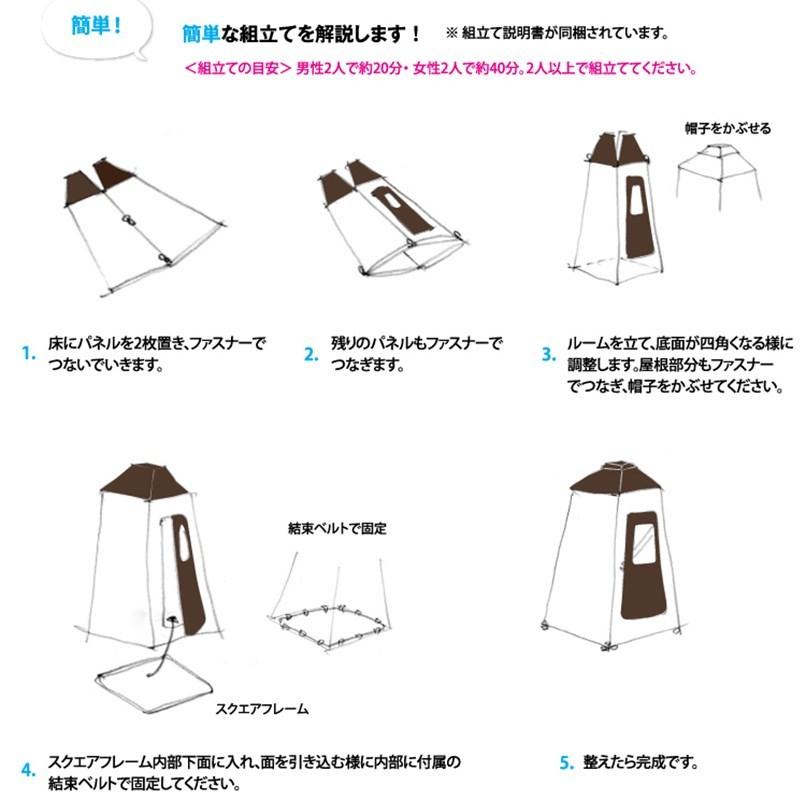 簡単！

簡単な組立てを解説します！　※ 組立て説明書が同梱されています。

＜組立ての目安＞ 男性2人で約20分・女性2人で約40分。2人以上で組立ててください。

帽子をかぶせる

1. 床にパネルを2枚置き、ファスナーでつないでいきます。

2. 残りのパネルもファスナーでつなぎます。

3. ルームを立て、底面が四角くなる様に調整します。屋根部分もファスナーでつなぎ、帽子をかぶせてください。

結束ベルトで固定

スクエアフレーム

4. スクエアフレーム内部下面に入れ、面を引き込む様に内部に付属の結束ベルトで固定してください。

5. 整えたら完成です。